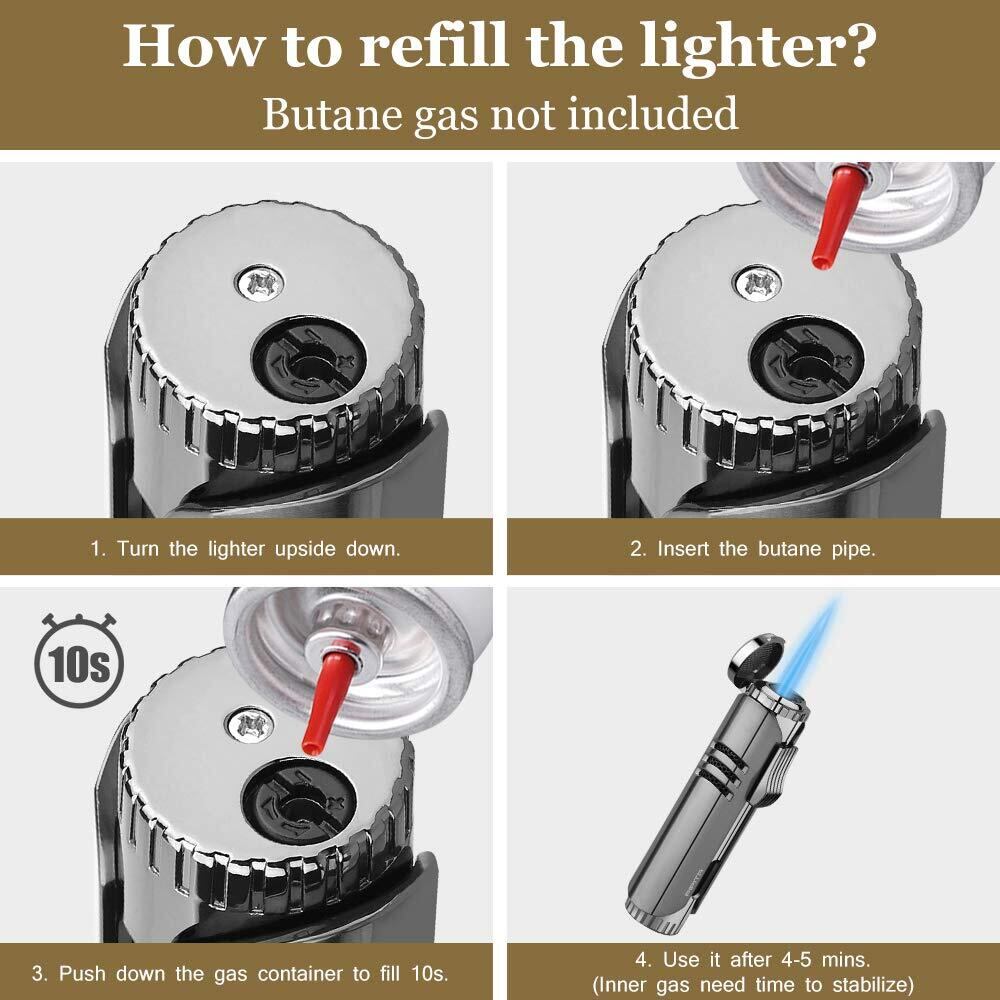 How to refill the lighter?
Butane gas not included

1. Turn the lighter upside down.

2. Insert the butane pipe.

10s

3. Push down the gas container to fill 10s.

4. Use it after 4-5 mins.
(Inner gas need time to stabilize)