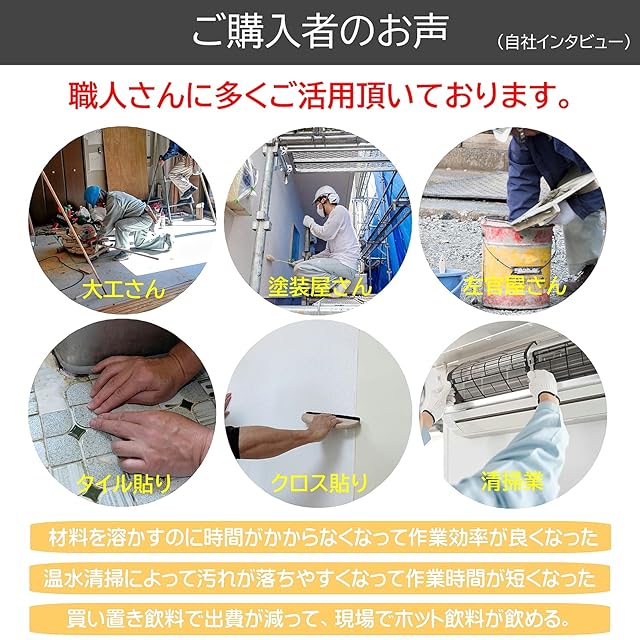 ご購入者のお声
（自社インタビュー）

職人さんに多くご活用頂いております。

大工さん

塗装屋さん

左官屋さん

タイル貼り

クロス貼り

清掃業

材料を溶かすのに時間がかからなくなって作業効率が良くなった

温水清掃によって汚れが落ちやすくなって作業時間が短くなった

買い置き飲料で出費が減って、現場でホット飲料が飲める。