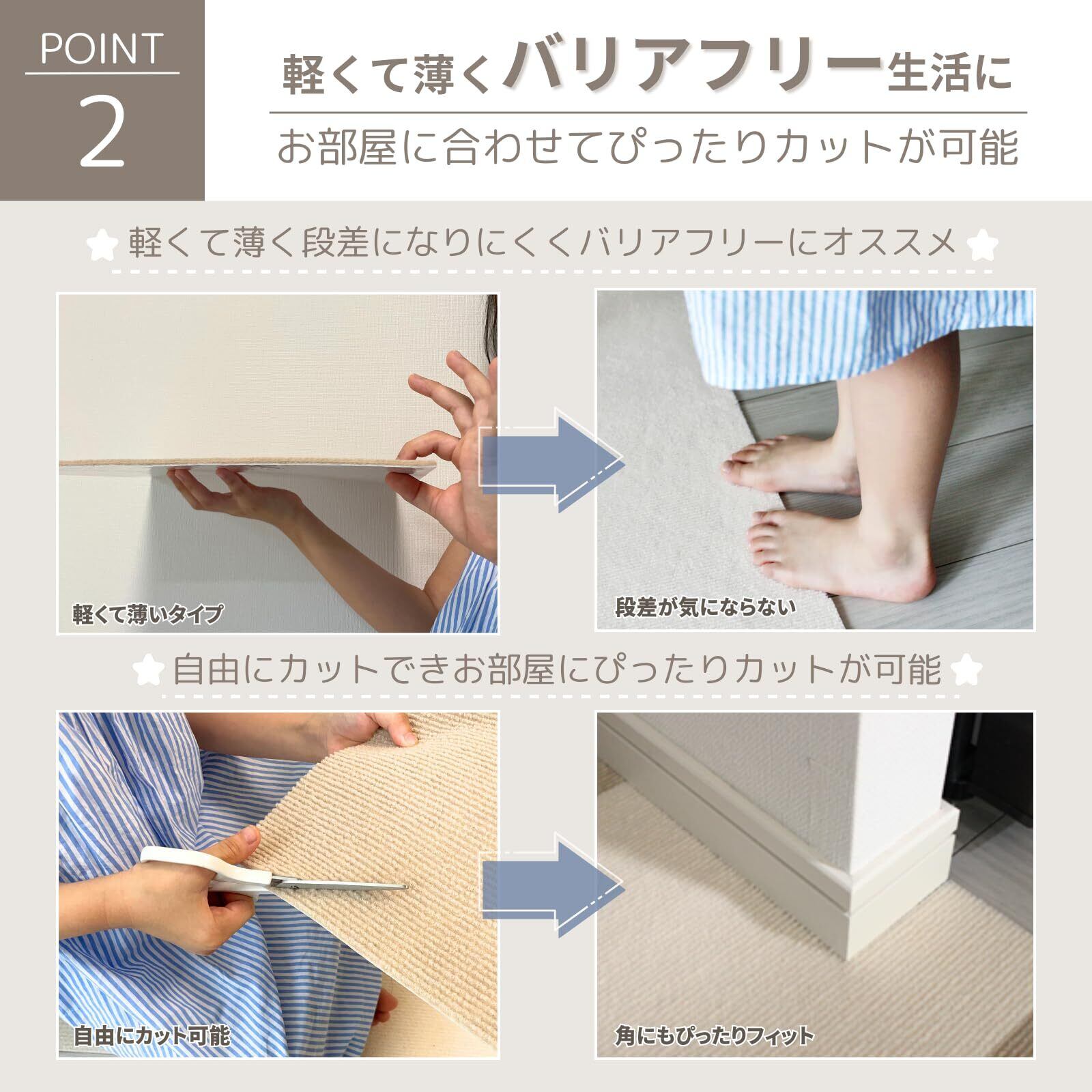 POINT
2

軽くて薄くバリアフリー生活に

お部屋に合わせてぴったりカットが可能

軽くて薄く段差になりにくくバリアフリーにオススメ

軽くて薄いタイプ

段差が気にならない

自由にカットできお部屋にぴったりカットが可能

自由にカット可能

角にもぴったりフィット