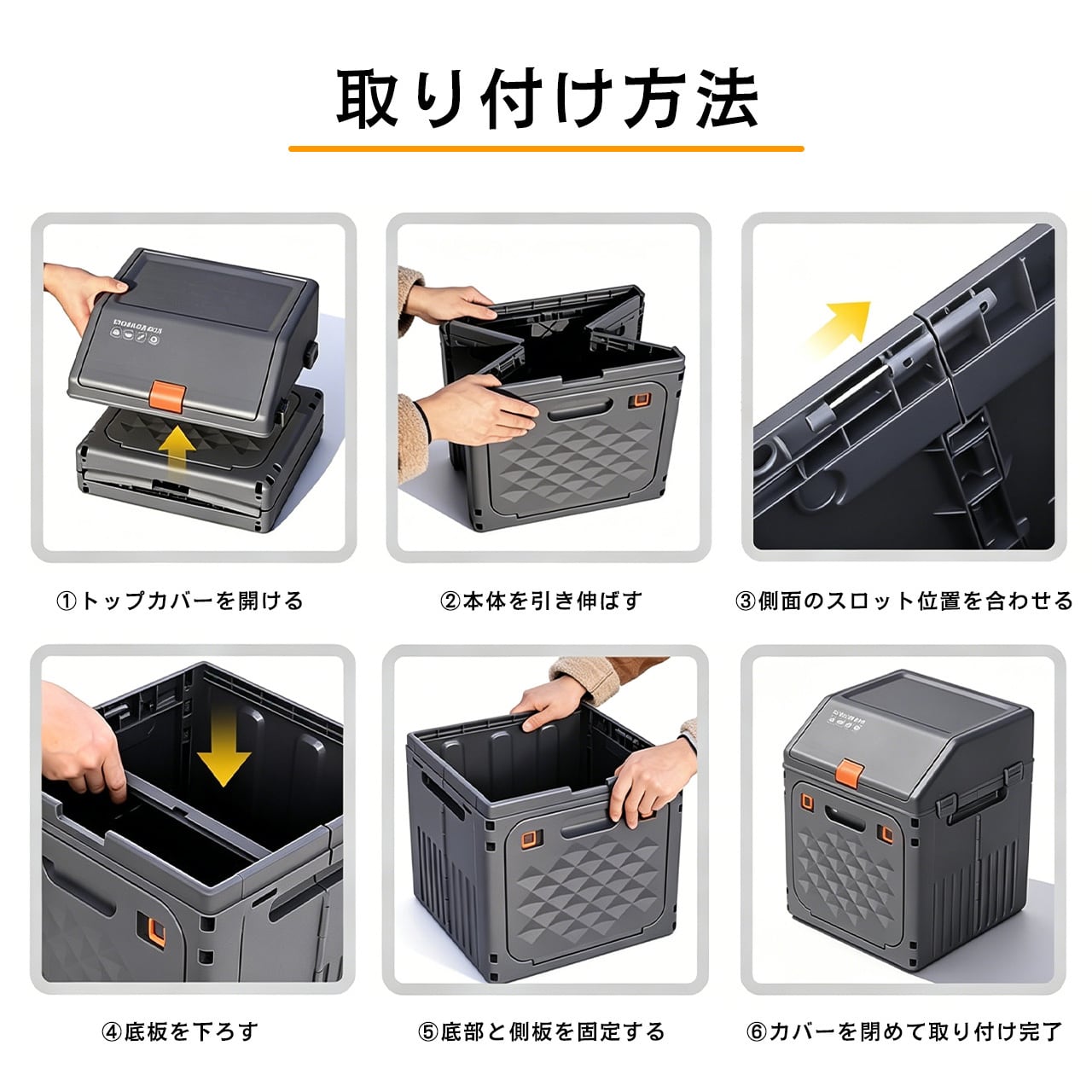 取り付け方法

①トップカバーを開ける

②本体を引き伸ばす

③側面のスロット位置を合わせる

④底板を下ろす

⑤底部と側板を固定する

⑥カバーを閉めて取り付け完了