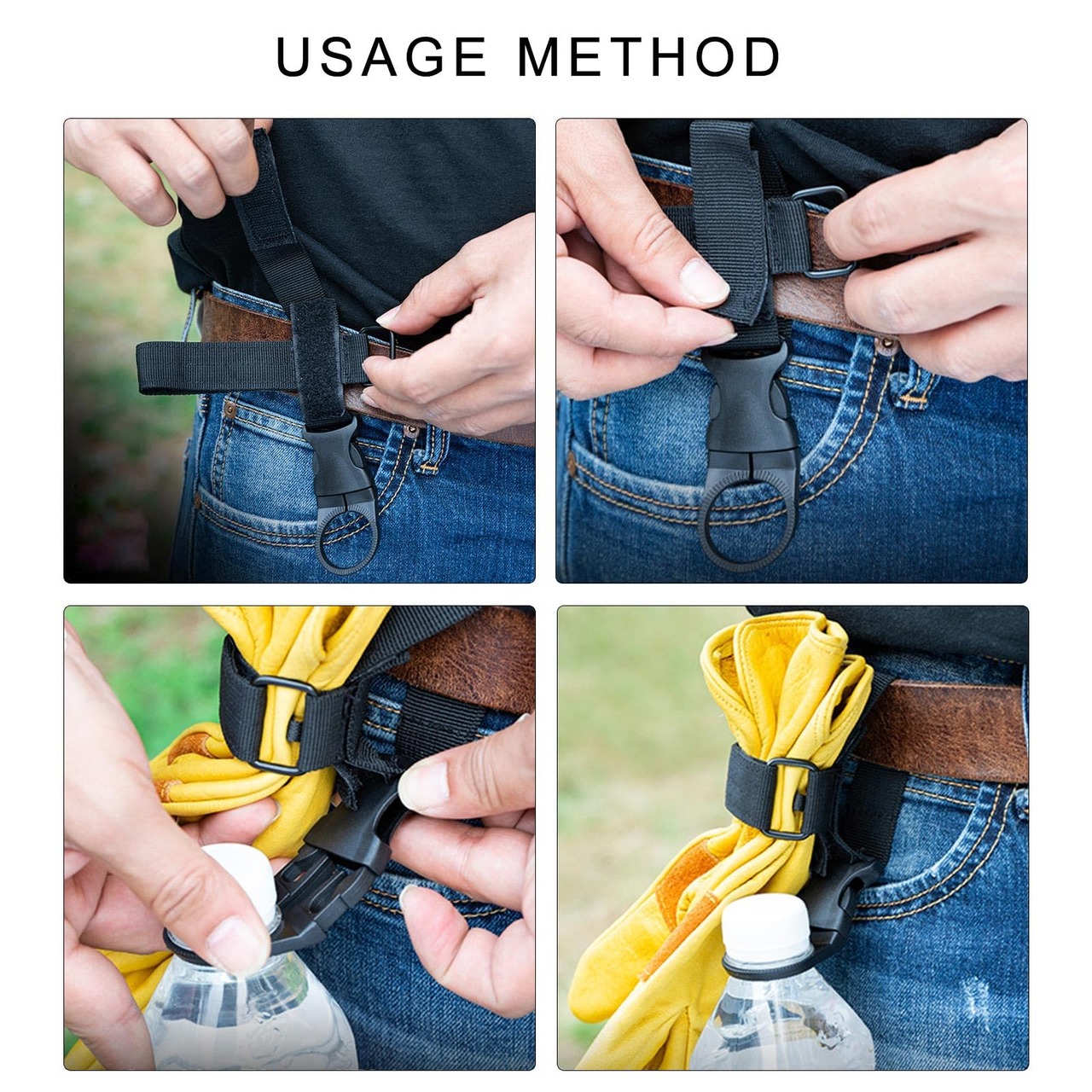 USAGE METHOD