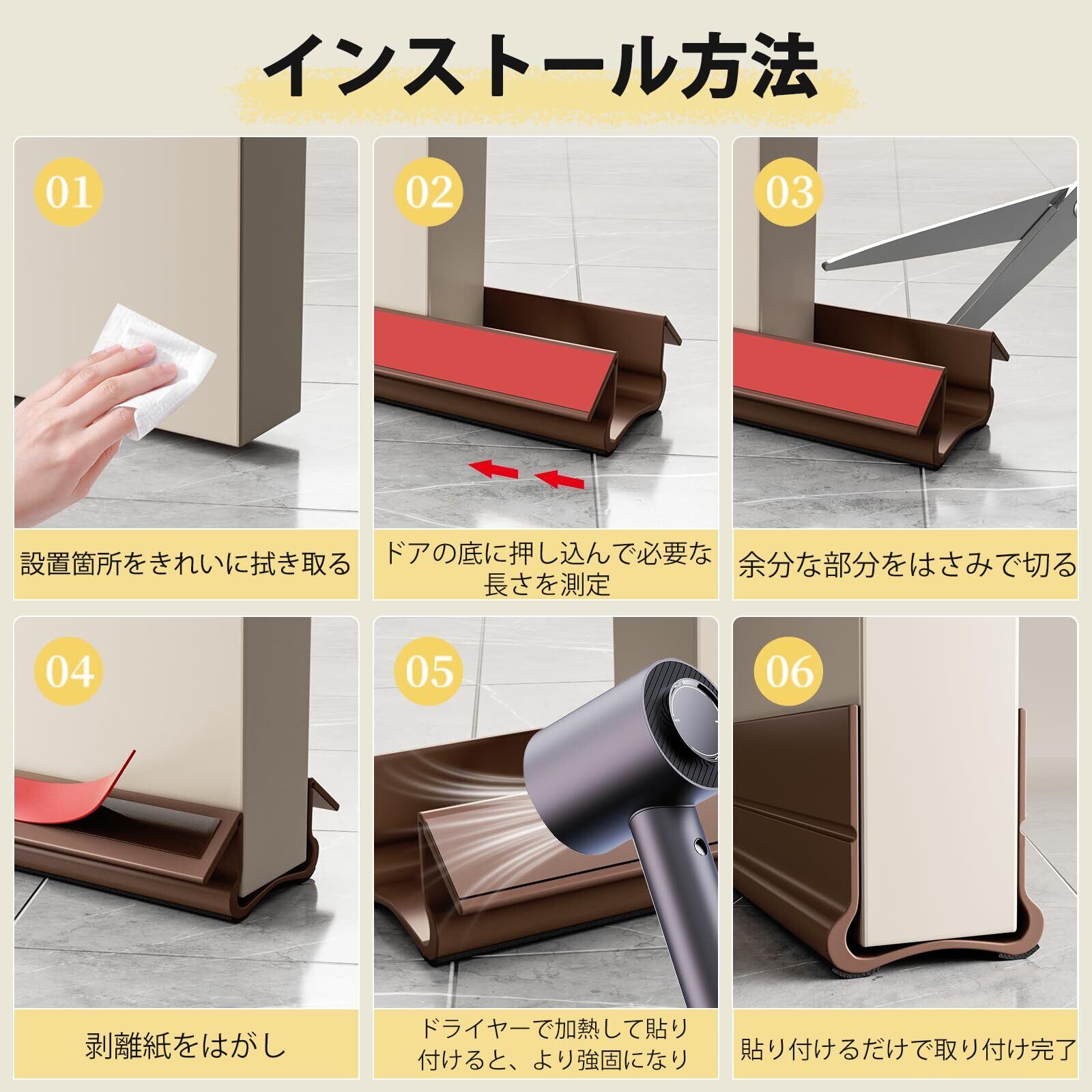 インストール方法

01

設置箇所をきれいに拭き取る

02

ドアの底に押し込んで必要な長さを測定

03

余分な部分をはさみで切る

04

剥離紙をはがし

05

ドライヤーで加熱して貼り付けると、より強固になり

06

貼り付けるだけで取り付け完了