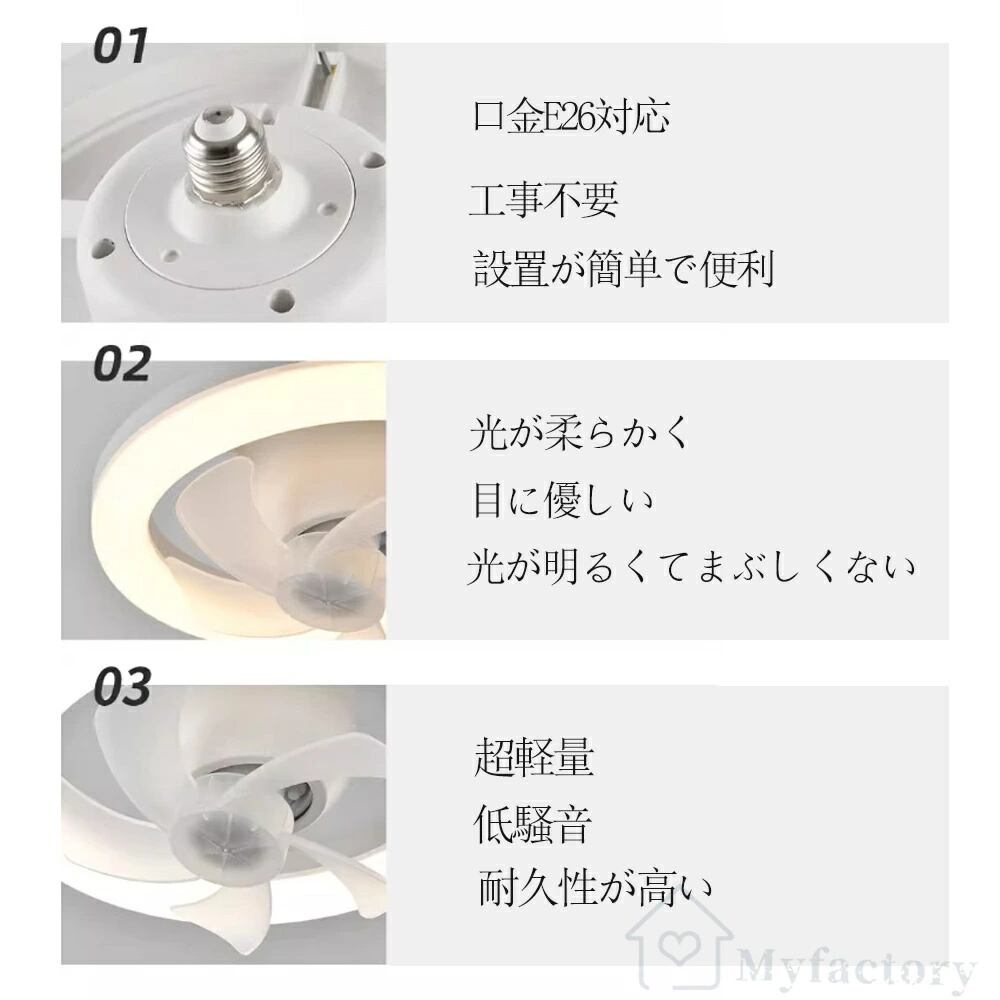 01

口金E26対応

工事不要

設置が簡単で便利

02

光が柔らかく

目に優しい

光が明るくてまぶしくない

03

超軽量

低騒音

耐久性が高い

Myfactory