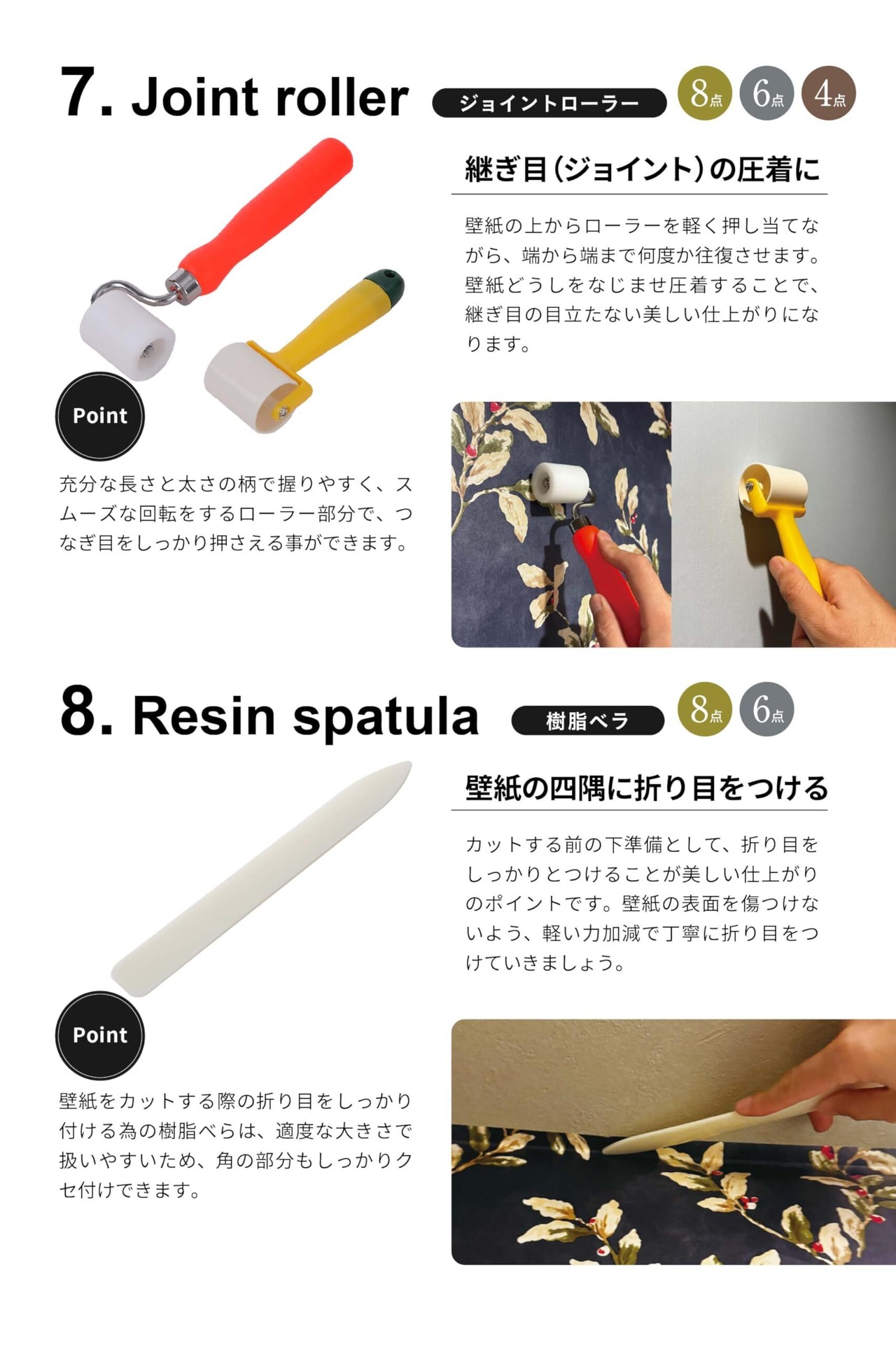 7. Joint roller ジョイントローラー 8点 6点 4点

継ぎ目(ジョイント)の圧着に

壁紙の上からローラーを軽く押し当てながら、端から端まで何度か往復させます。壁紙どうしをなじませ圧着することで、継ぎ目の目立たない美しい仕上がりになります。

Point

充分な長さと太さの柄で握りやすく、スムーズな回転をするローラー部分で、つなぎ目をしっかり押さえる事ができます。

8. Resin spatula 樹脂ベラ 8点 6点

壁紙の四隅に折り目をつける

カットする前の下準備として、折り目をしっかりとつけることが美しい仕上がりのポイントです。壁紙の表面を傷つけないよう、軽い力加減で丁寧に折り目をつけていきましょう。

Point

壁紙をカットする際の折り目をしっかり付ける為の樹脂べらは、適度な大きさで扱いやすいため、角の部分もしっかりクセ付けできます。