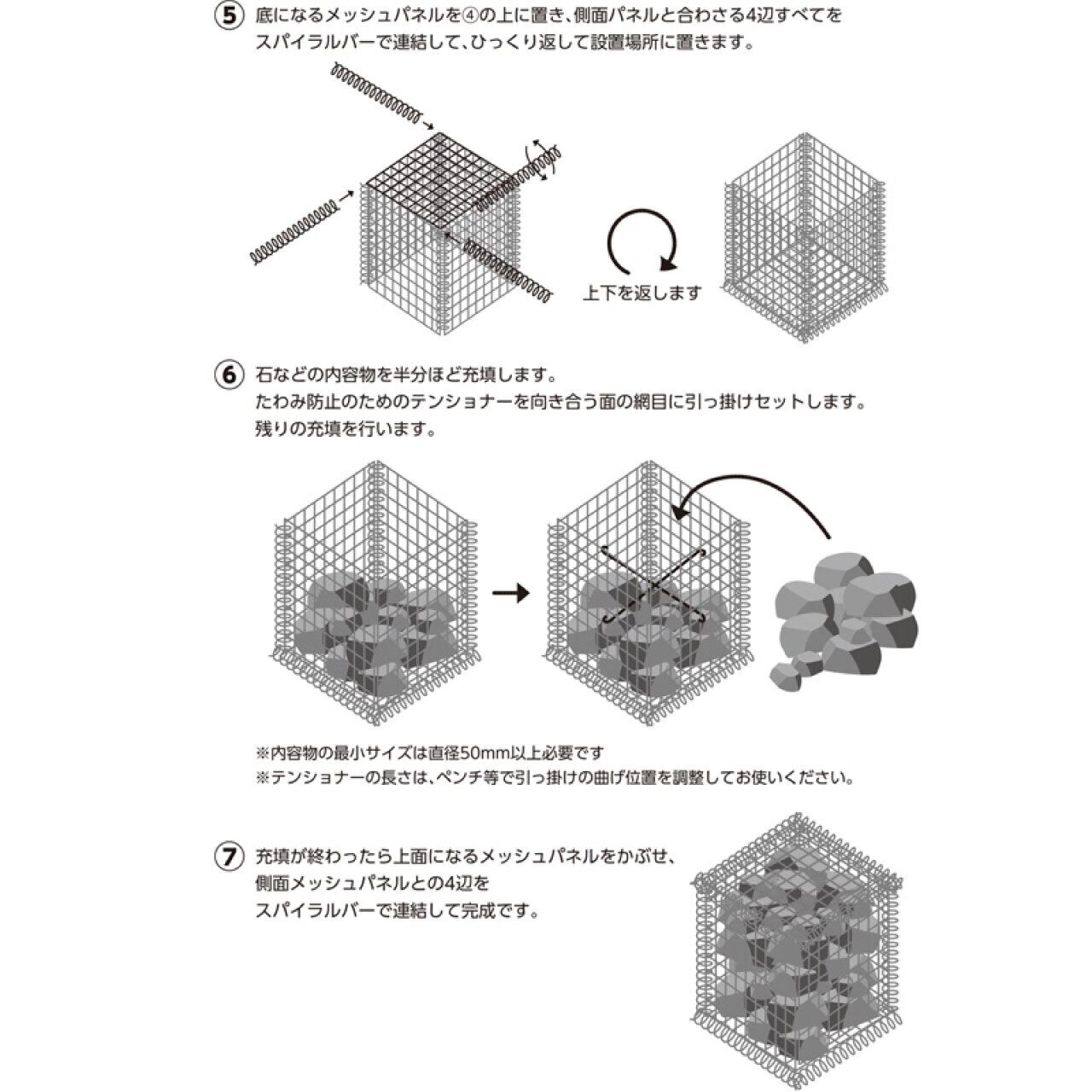 ⑤ 底になるメッシュパネルを④の上に置き、側面パネルと合わさる4辺すべてをスパイラルバーで連結して、ひっくり返して設置場所に置きます。

上下を返します

⑥ 石などの内容物を半分ほど充填します。
たわみ防止のためのテンショナーを向き合う面の網目に引っ掛けセットします。
残りの充填を行います。

※内容物の最小サイズは直径50mm以上必要です
※テンショナーの長さは、ペンチ等で引っ掛けの曲げ位置を調整してお使いください。

⑦ 充填が終わったら上面になるメッシュパネルをかぶせ、側面メッシュパネルとの4辺をスパイラルバーで連結して完成です。