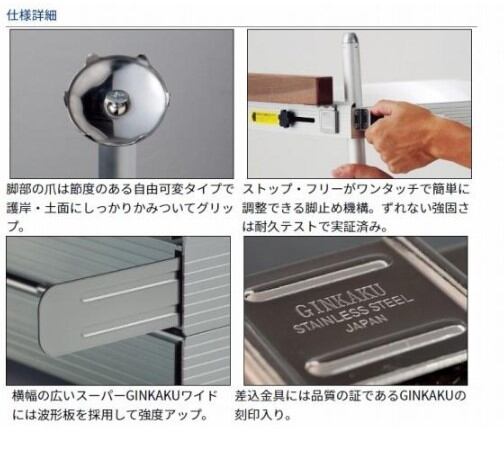 仕様詳細

脚部の爪は節度のある自由可変タイプで護岸・土面にしっかりかみついてグリップ。

ストップ・フリーがワンタッチで簡単に調整できる脚止め機構。ずれない強固さは耐久テストで実証済み。

横幅の広いスーパーGINKAKUワイドには波形板を採用して強度アップ。

GINKAKU
STAINLESS STEEL
JAPAN

差込金具には品質の証であるGINKAKUの刻印入り。