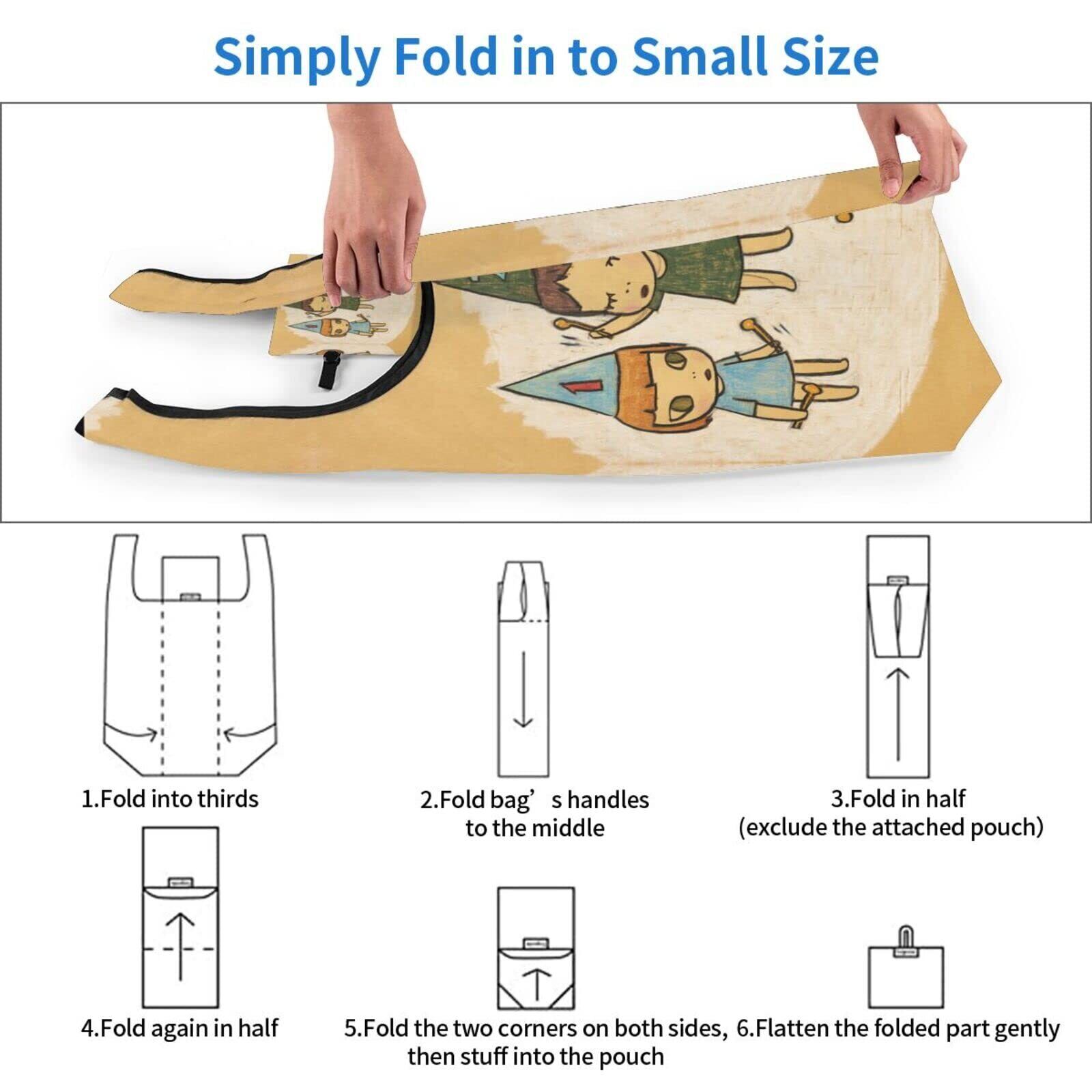 Simply Fold in to Small Size

1.Fold into thirds

2.Fold bag’ s handles to the middle

3.Fold in half (exclude the attached pouch)

4.Fold again in half

5.Fold the two corners on both sides, then stuff into the pouch

6.Flatten the folded part gently