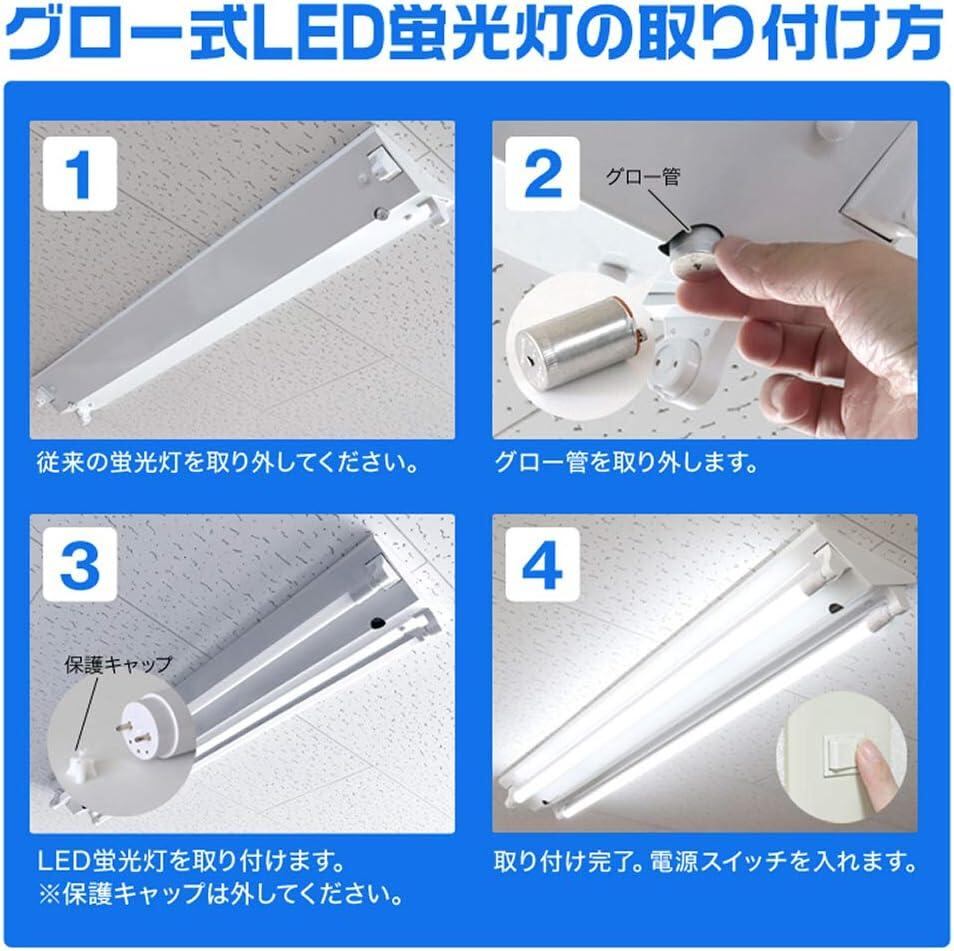 グロー式LED蛍光灯の取り付け方

1

従来の蛍光灯を取り外してください。

2

グロー管

グロー管を取り外します。

3

保護キャップ

LED蛍光灯を取り付けます。
※保護キャップは外してください。

4

取り付け完了。電源スイッチを入れます。