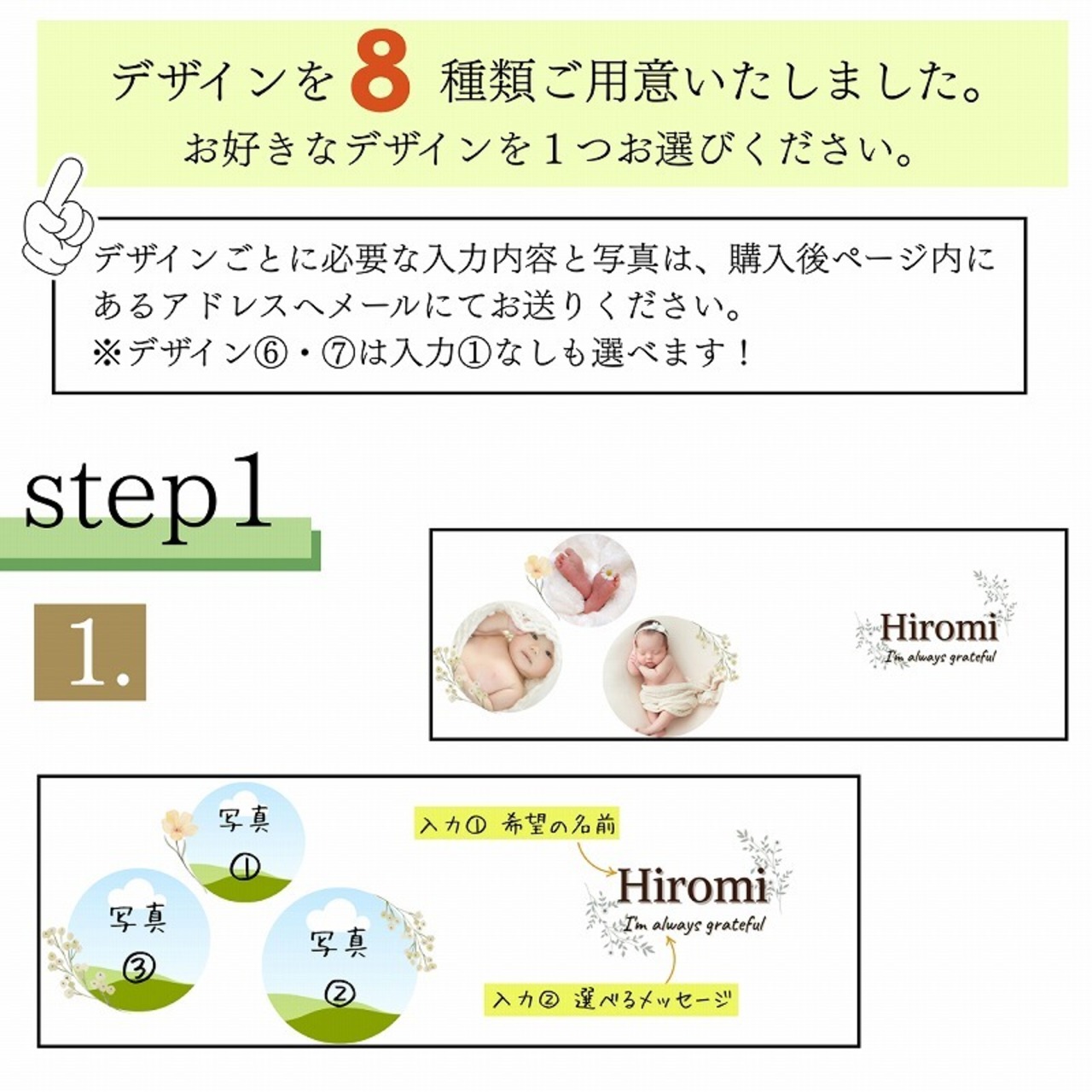 デザインを 8 種類ご用意いたしました。
お好きなデザインを１つお選びください。

デザインごとに必要な入力内容と写真は、購入後ページ内にあるアドレスへメールにてお送りください。
※デザイン⑥・⑦は入力①なしも選べます！

step1

1.

Hiromi
I'm always grateful

写真 ①

写真 ③

写真 ②

入力① 希望の名前

Hiromi
I'm always grateful

入力② 選べるメッセージ