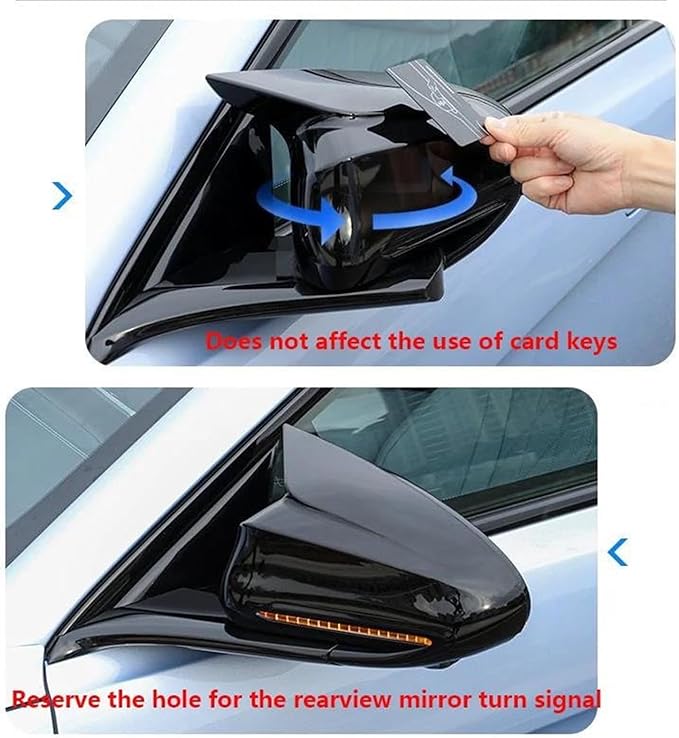 Does not affect the use of card keys

Reserve the hole for the rearview mirror turn signal