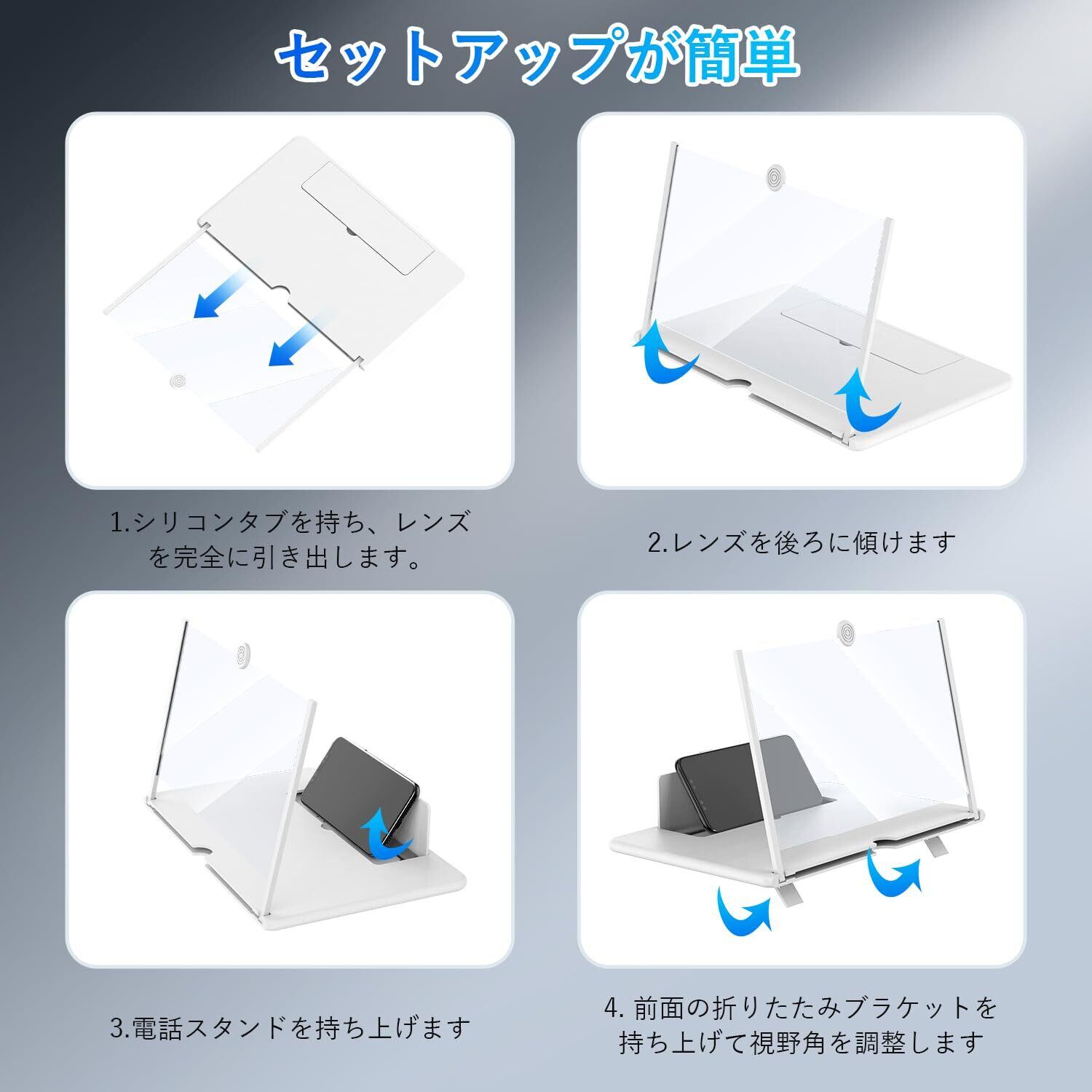 セットアップが簡単

1.シリコンタブを持ち、レンズを完全に引き出します。

2.レンズを後ろに傾けます

3.電話スタンドを持ち上げます

4. 前面の折りたたみブラケットを持ち上げて視野角を調整します