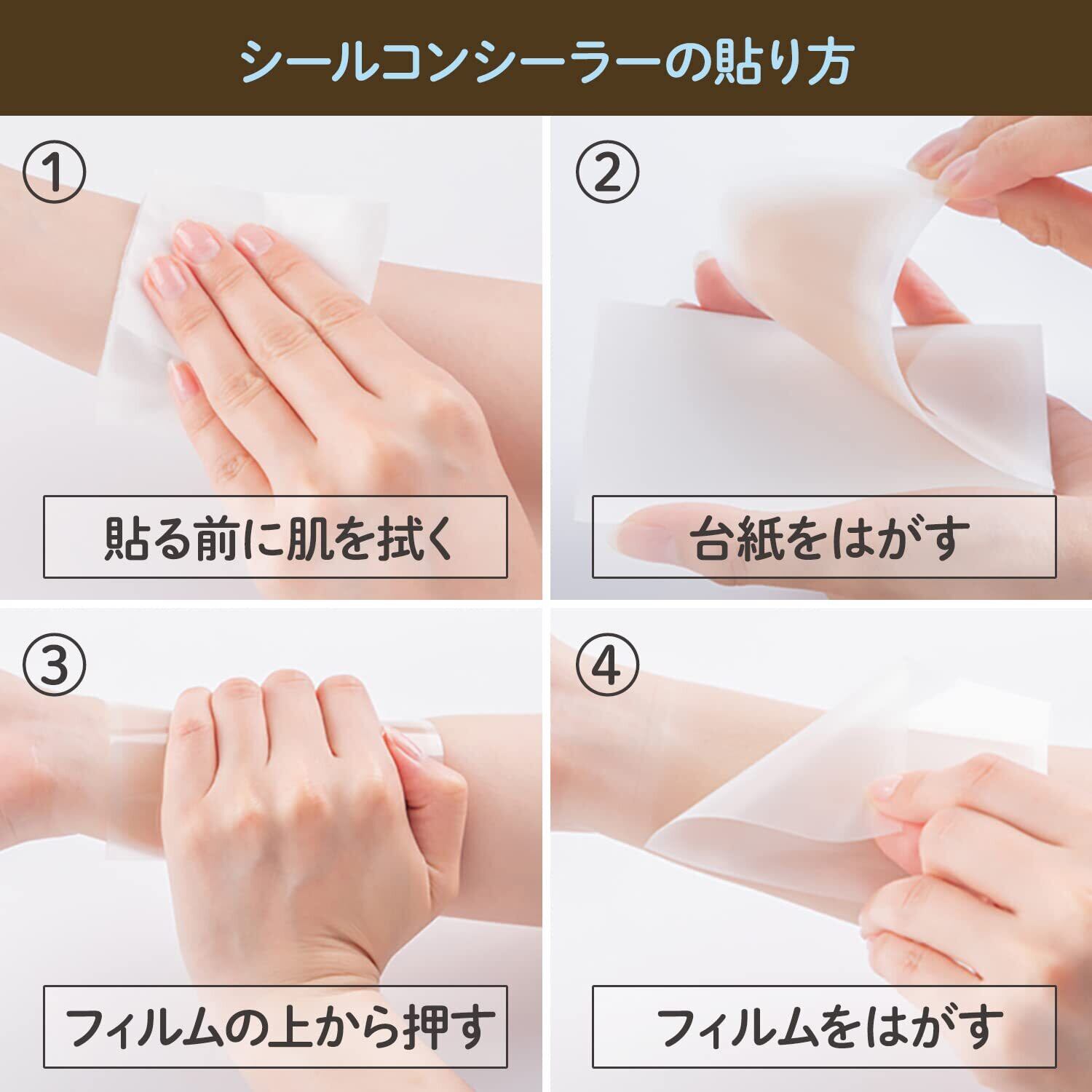 シールコンシーラーの貼り方

①

貼る前に肌を拭く

②

台紙をはがす

③

フィルムの上から押す

④

フィルムをはがす