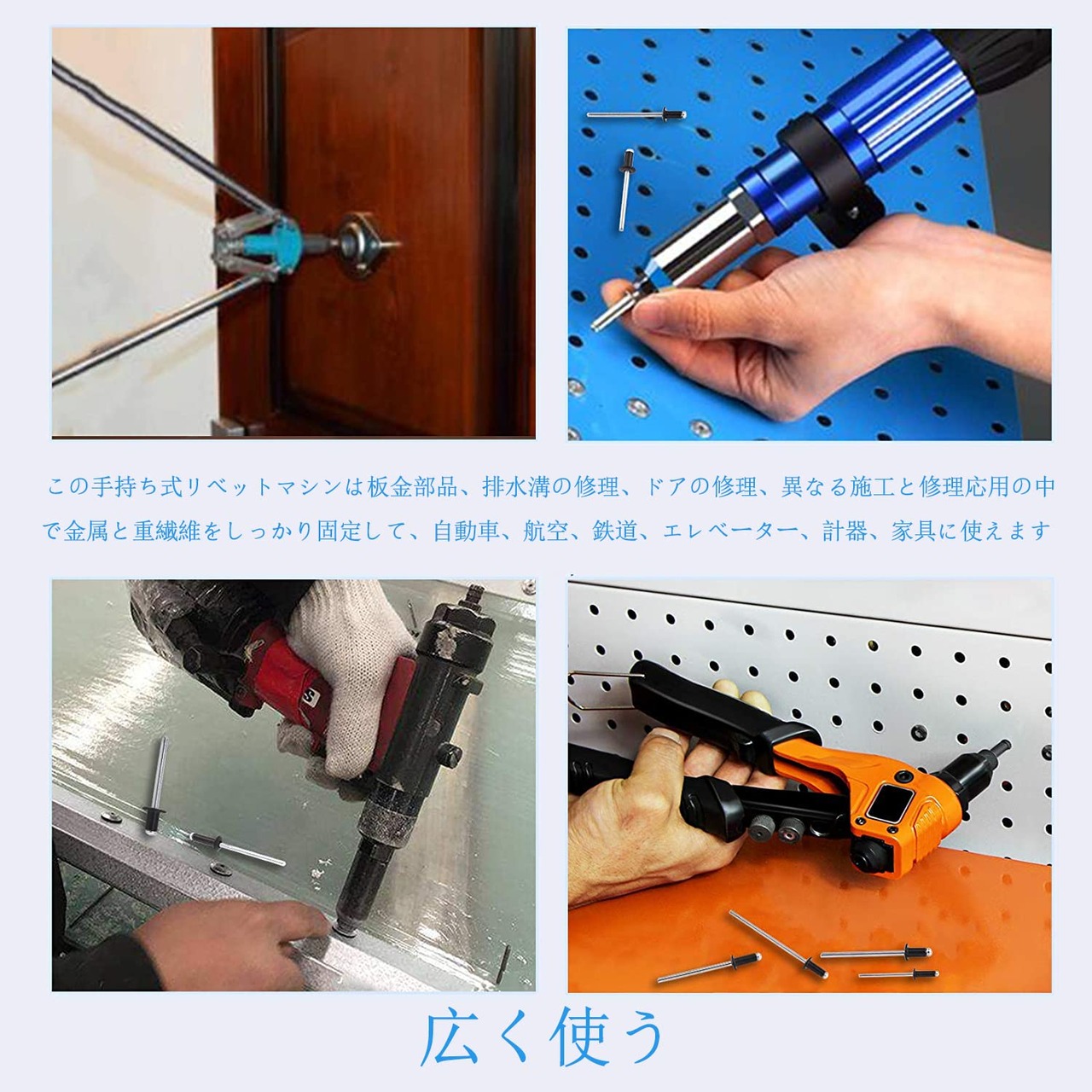 この手持ち式リベットマシンは板金部品、排水溝の修理、ドアの修理、異なる施工と修理応用の中で金属と重繊維をしっかり固定して、自動車、航空、鉄道、エレベーター、計器、家具に使えます

広く使う