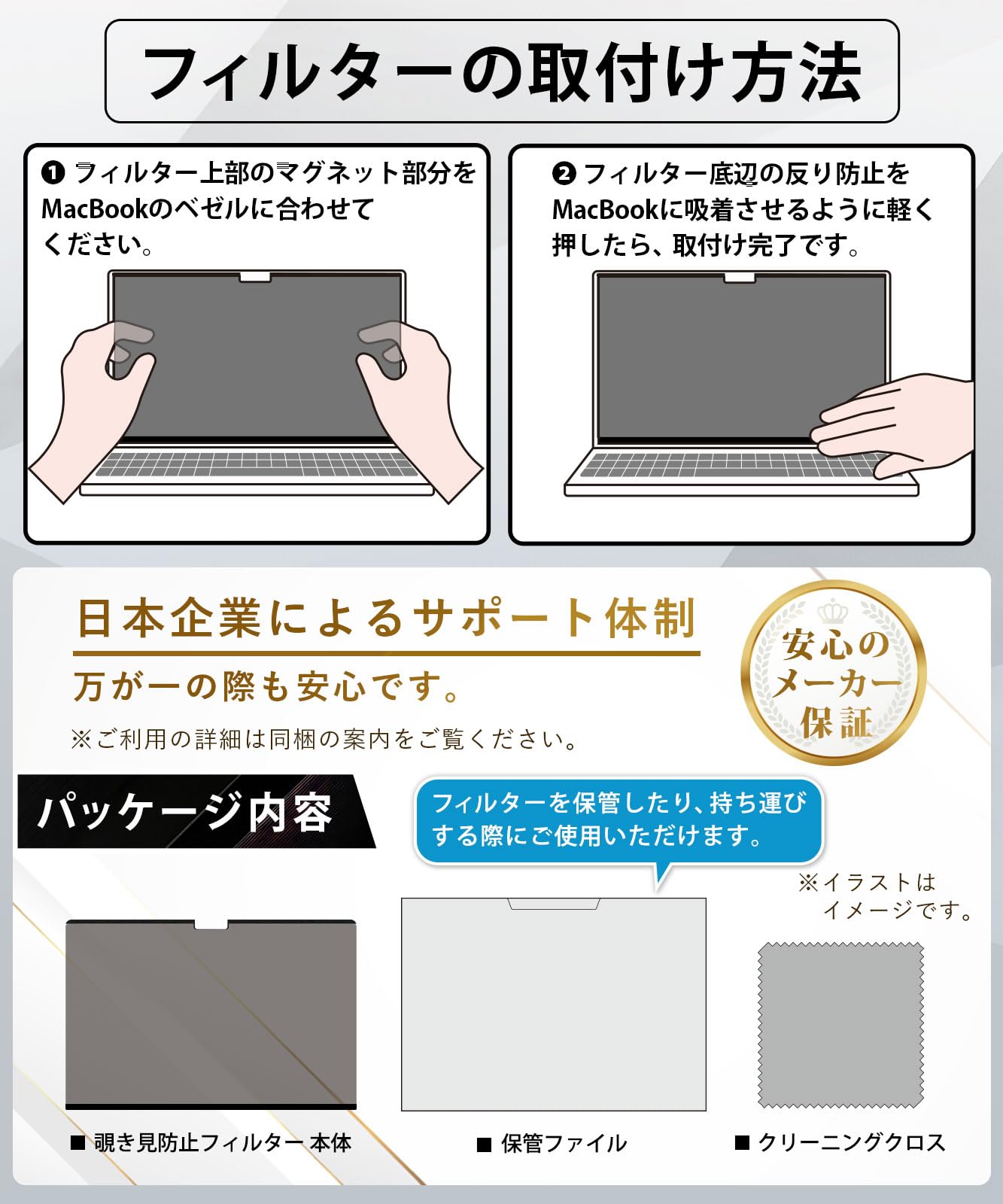 フィルターの取付け方法

❶ フィルター上部のマグネット部分をMacBookのベゼルに合わせてください。

❷ フィルター底辺の反り防止をMacBookに吸着させるように軽く押したら、取付け完了です。

日本企業によるサポート体制

万が一の際も安心です。

※ご利用の詳細は同梱の案内をご覧ください。

安心のメーカー保証

パッケージ内容

フィルターを保管したり、持ち運びする際にご使用いただけます。

※イラストはイメージです。

■ 覗き見防止フィルター 本体

■ 保管ファイル

■ クリーニングクロス