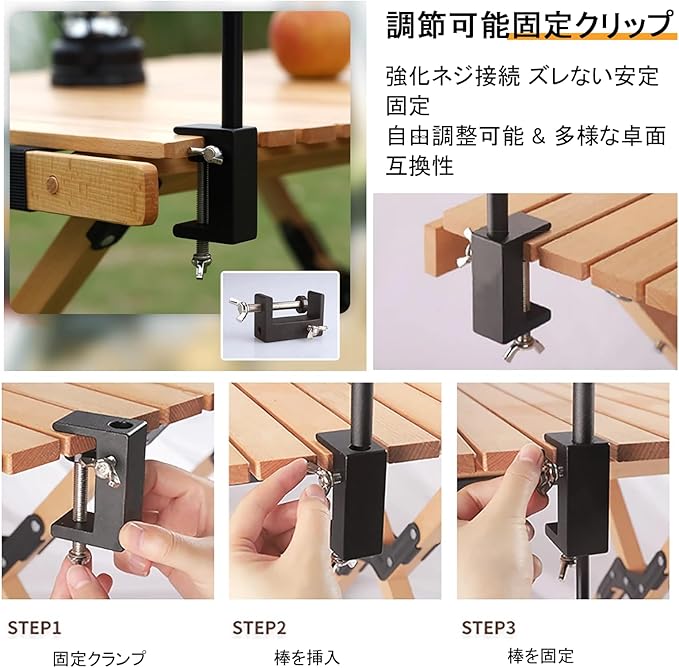 調節可能固定クリップ

強化ネジ接続 ズレない安定固定
自由調整可能 & 多様な卓面互換性

STEP1
固定クランプ

STEP2
棒を挿入

STEP3
棒を固定