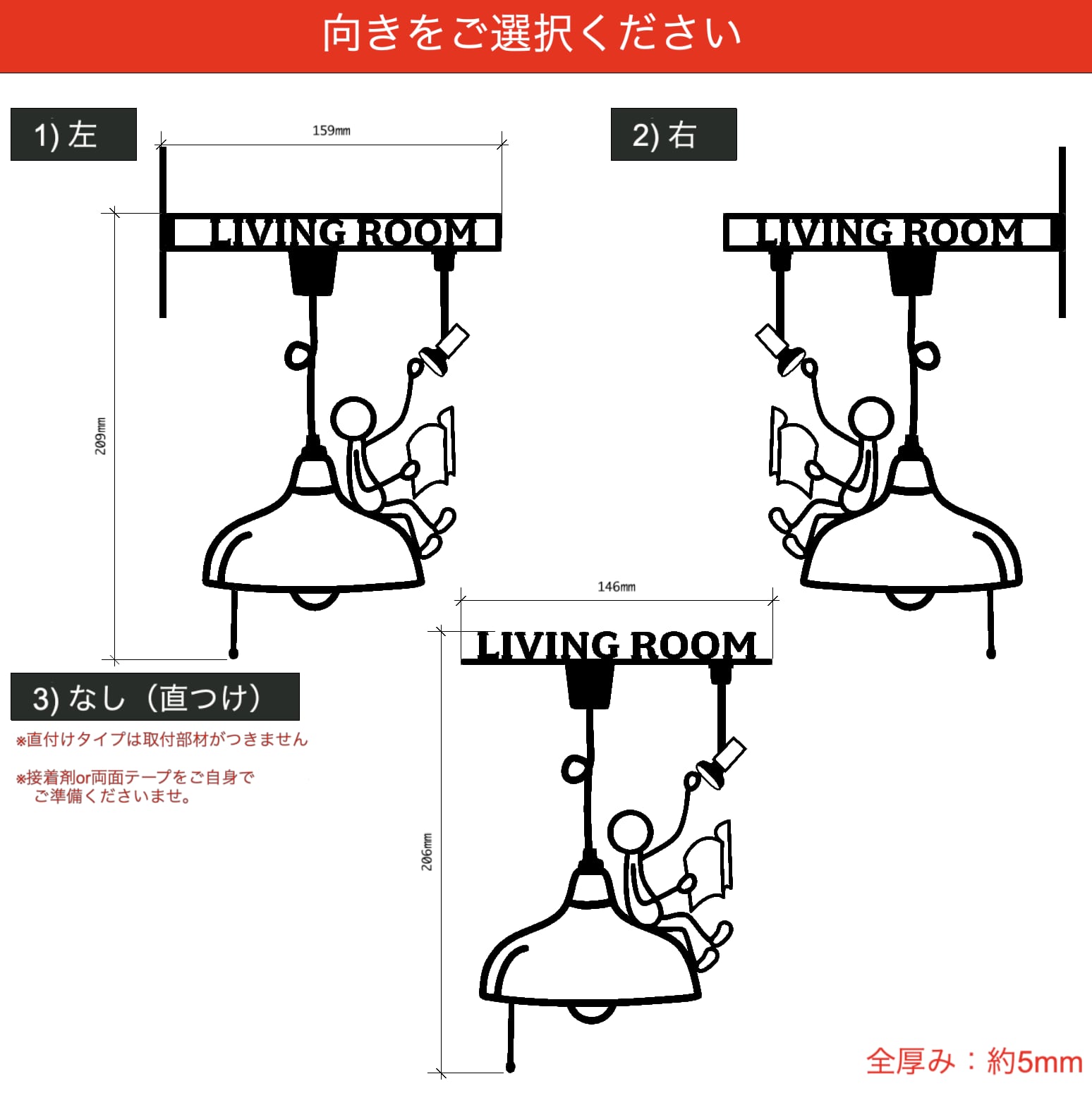 向きをご選択ください

1) 左

159mm

209mm

LIVING ROOM

2) 右

LIVING ROOM

146mm

LIVING ROOM

206mm

3) なし（直つけ）

※直付けタイプは取付部材がつきません

※接着剤or両面テープをご自身でご準備くださいませ。

全厚み：約5mm