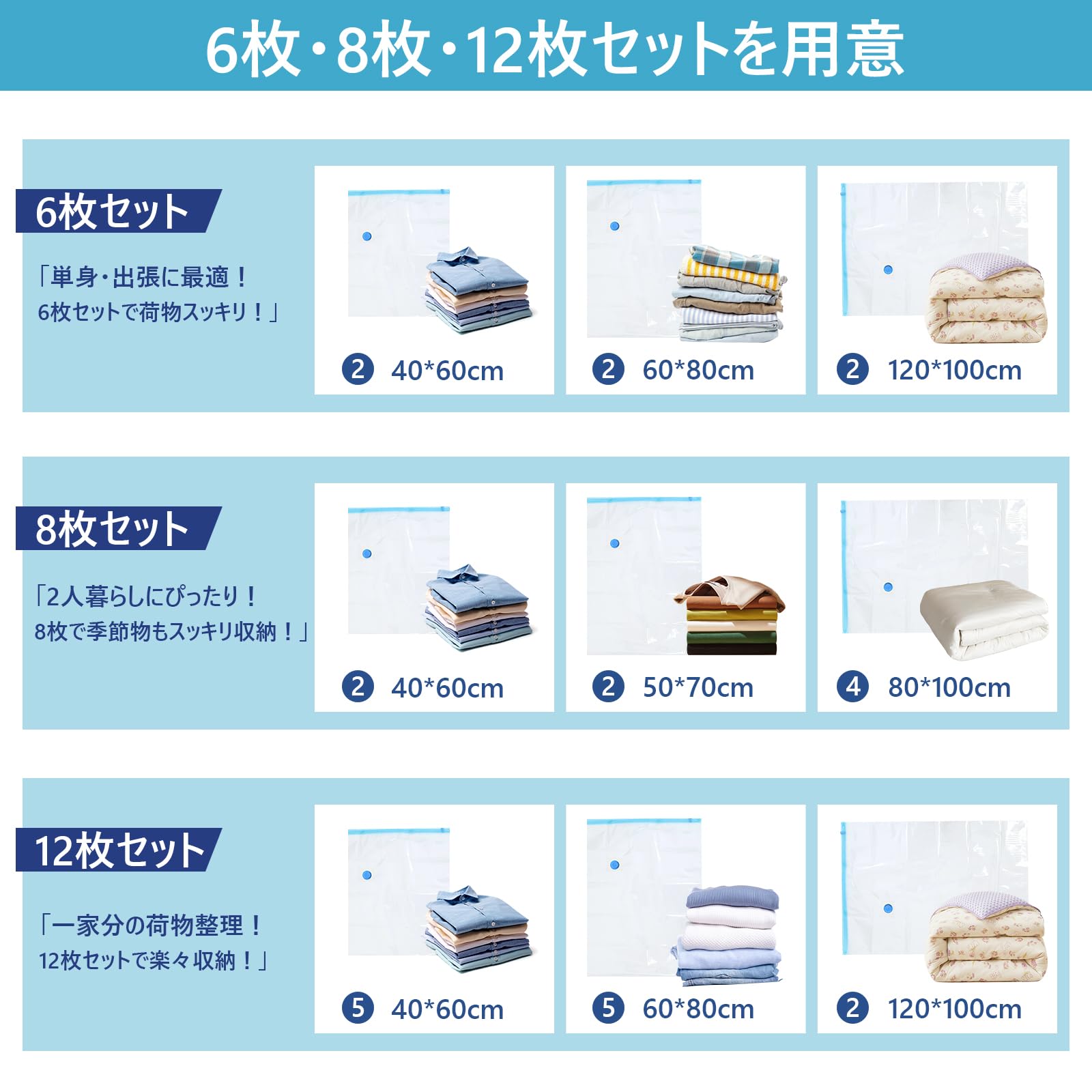 6枚・8枚・12枚セットを用意

6枚セット

「単身・出張に最適！
6枚セットで荷物スッキリ！」

2 40*60cm

2 60*80cm

2 120*100cm

8枚セット

「2人暮らしにぴったり！
8枚で季節物もスッキリ収納！」

2 40*60cm

2 50*70cm

4 80*100cm

12枚セット

「一家分の荷物整理！
12枚セットで楽々収納！」

5 40*60cm

5 60*80cm

2 120*100cm