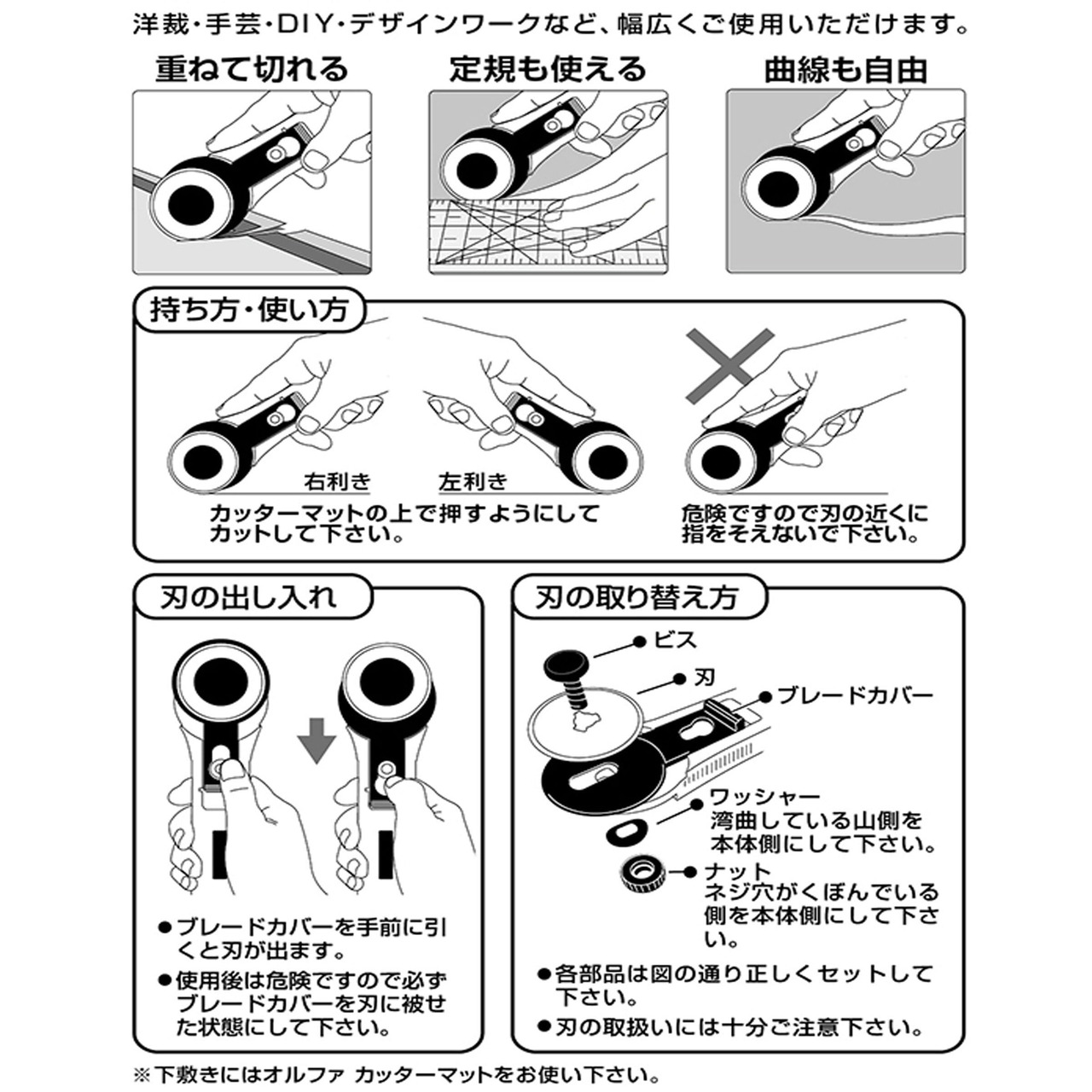 洋裁・手芸・DIY・デザインワークなど、幅広くご使用いただけます。

重ねて切れる

定規も使える

曲線も自由

持ち方・使い方

右利き

左利き

カッターマットの上で押すようにしてカットして下さい。

危険ですので刃の近くに指をそえないで下さい。

刃の出し入れ

●ブレードカバーを手前に引くと刃が出ます。

●使用後は危険ですので必ずブレードカバーを刃に被せた状態にして下さい。

刃の取り替え方

ビス

刃

ブレードカバー

ワッシャー
湾曲している山側を本体側にして下さい。

ナット
ネジ穴がくぼんでいる側を本体側にして下さい。

●各部品は図の通り正しくセットして下さい。

●刃の取扱いには十分ご注意下さい。

※下敷きにはオルファ カッターマットをお使い下さい。