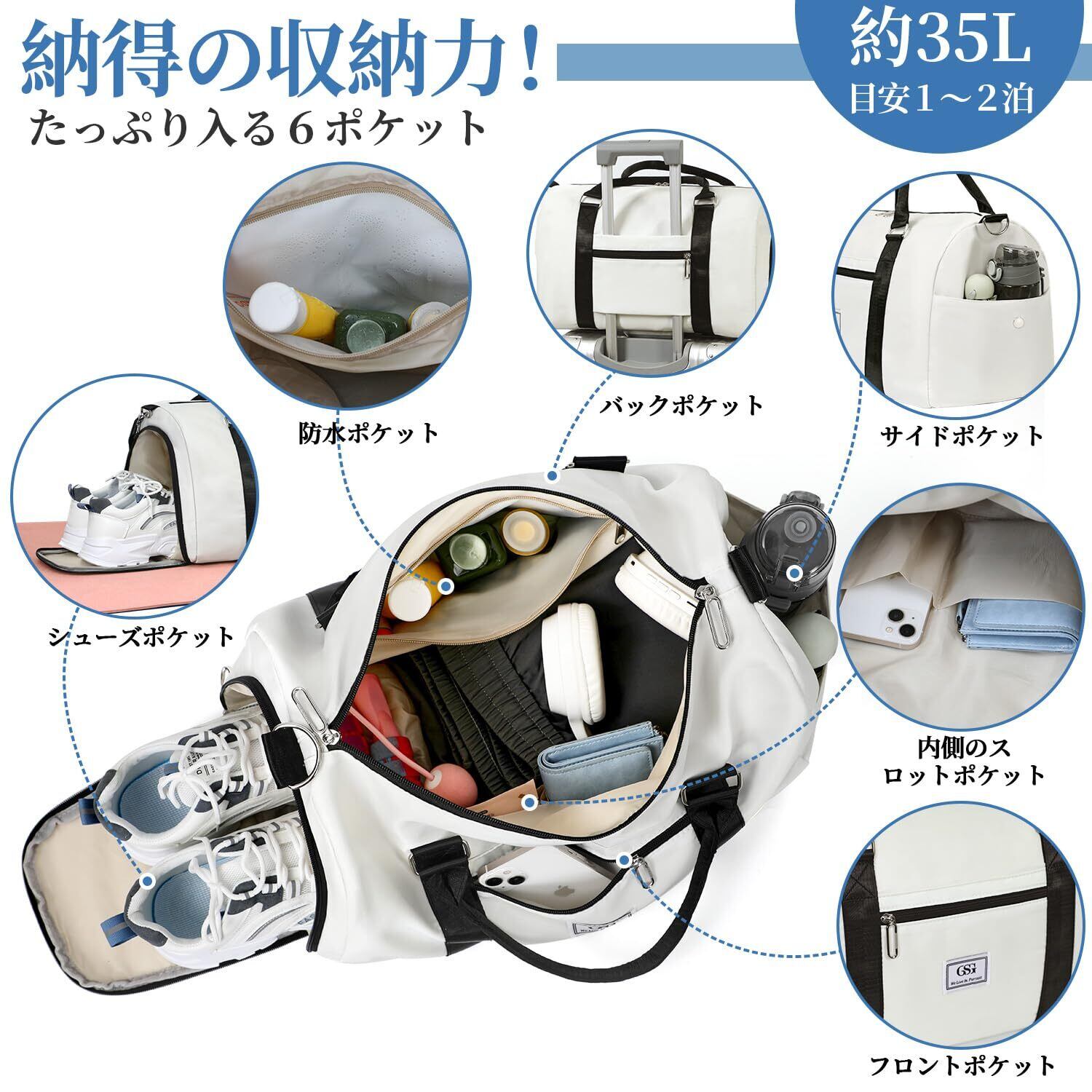 納得の収納力！
たっぷり入る６ポケット

約35L
目安１～２泊

防水ポケット

バックポケット

サイドポケット

シューズポケット

内側のスロットポケット

GSG
We Live In Pursuit

フロントポケット