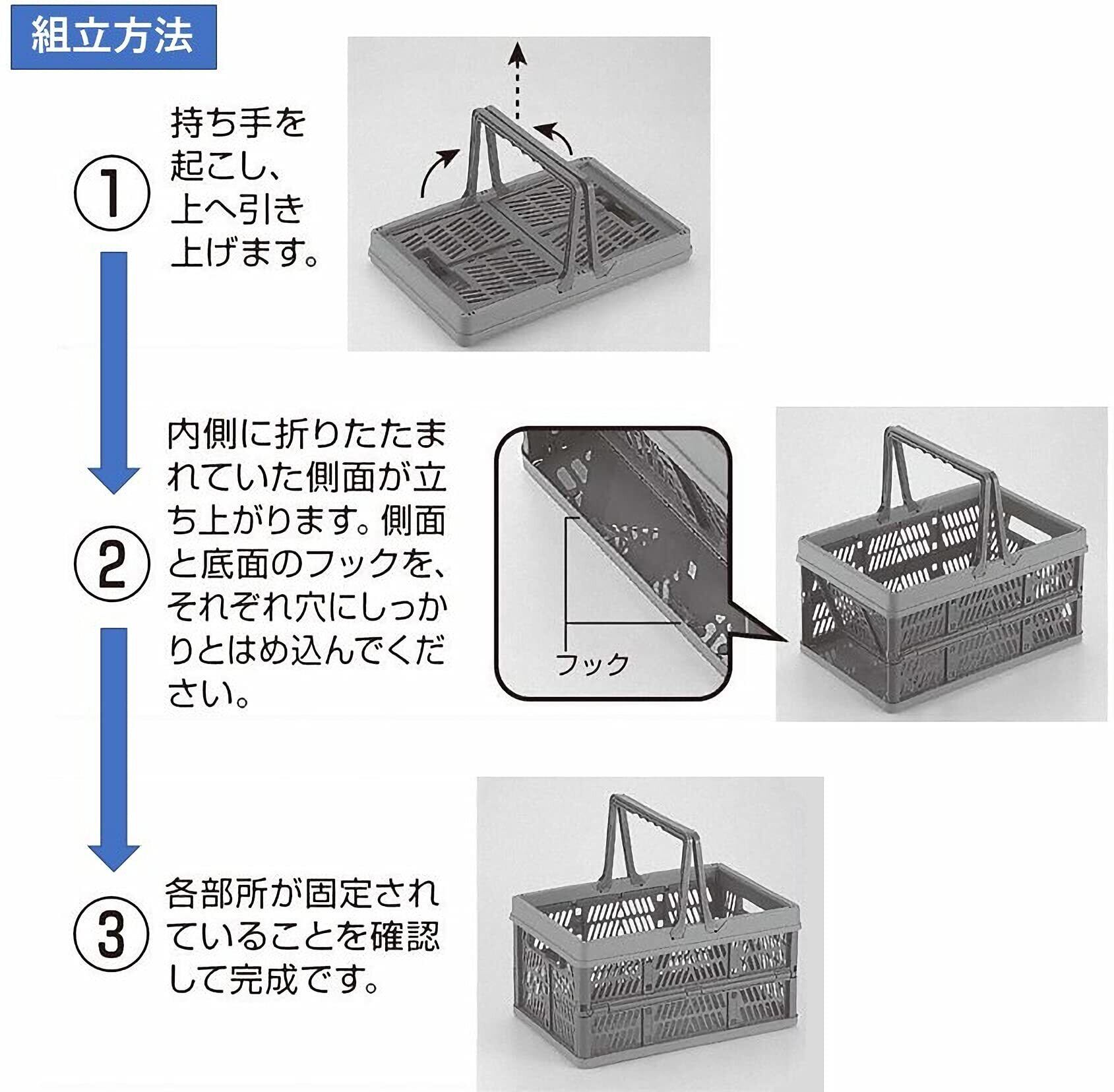 組立方法

①

持ち手を起こし、上へ引き上げます。

②

内側に折りたたまれていた側面が立ち上がります。側面と底面のフックを、それぞれ穴にしっかりとはめ込んでください。

フック

③

各部所が固定されていることを確認して完成です。