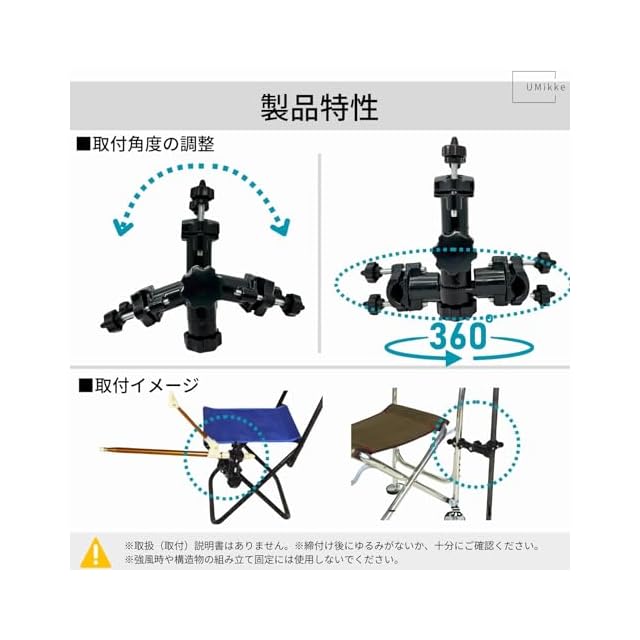 UMikke

製品特性

■取付角度の調整

360°

■取付イメージ

※取扱（取付）説明書はありません。※締付け後にゆるみがないか、十分にご確認ください。
※強風時や構造物の組み立て固定には使用しないでください。