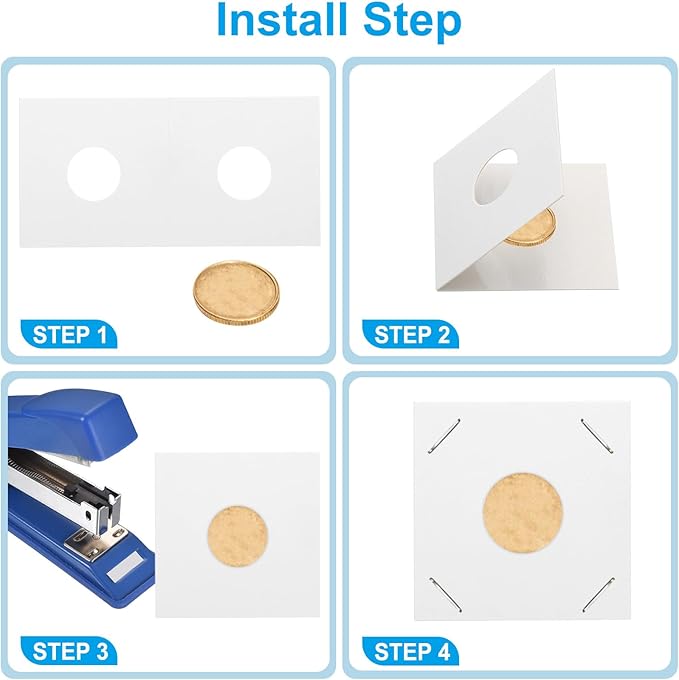 Install Step

STEP 1

STEP 2

STEP 3

STEP 4