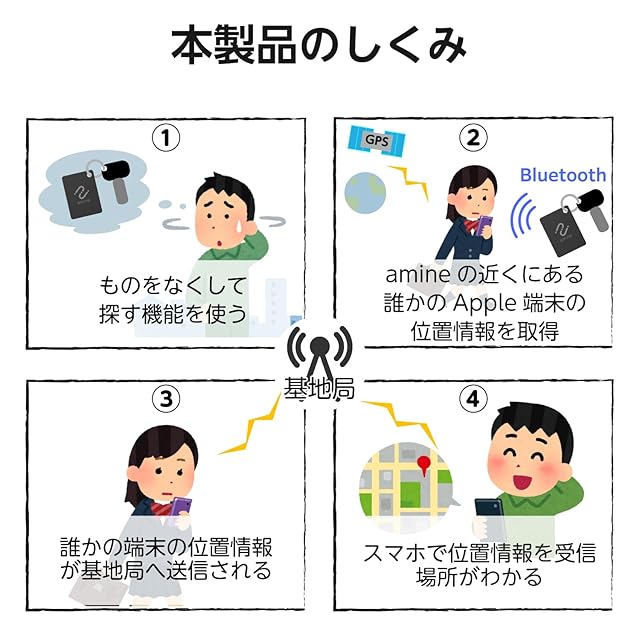 本製品のしくみ

①

ものをなくして
探す機能を使う

②

GPS

Bluetooth

amine の近くにある
誰かの Apple 端末の
位置情報を取得

基地局

③

誰かの端末の位置情報
が基地局へ送信される

④

スマホで位置情報を受信
場所がわかる