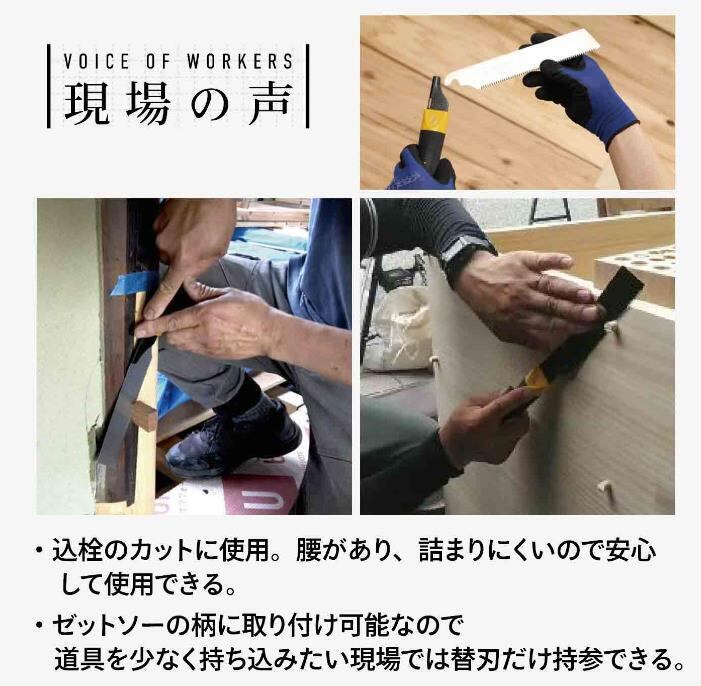 VOICE OF WORKERS
現場の声

・込栓のカットに使用。腰があり、詰まりにくいので安心して使用できる。

・ゼットソーの柄に取り付け可能なので道具を少なく持ち込みたい現場では替刃だけ持参できる。