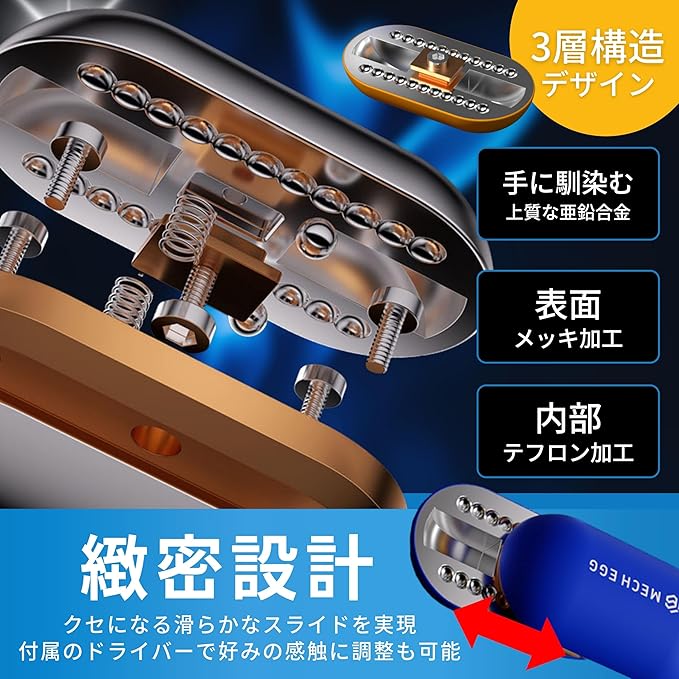 3層構造
デザイン

手に馴染む
上質な亜鉛合金

表面
メッキ加工

内部
テフロン加工

緻密設計
クセになる滑らかなスライドを実現
付属のドライバーで好みの感触に調整も可能

MECH EGG