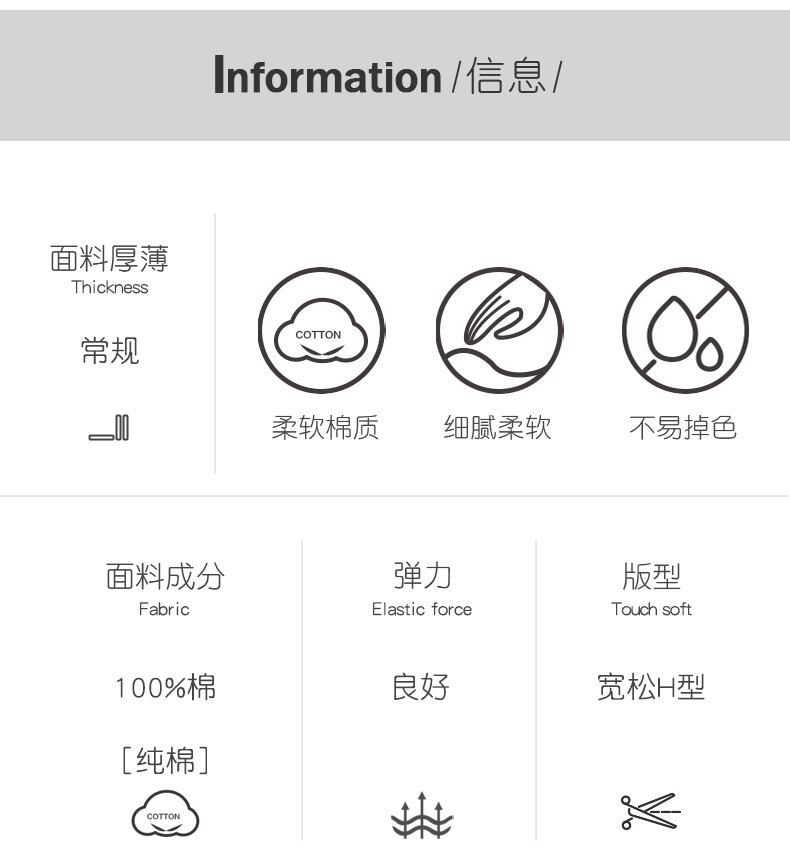 Information /信息/

面料厚薄
Thickness

常规

COTTON

柔软棉质

细腻柔软

不易掉色

面料成分
Fabric

100%棉

[纯棉]

COTTON

弹力
Elastic force

良好

版型
Touch soft

宽松H型