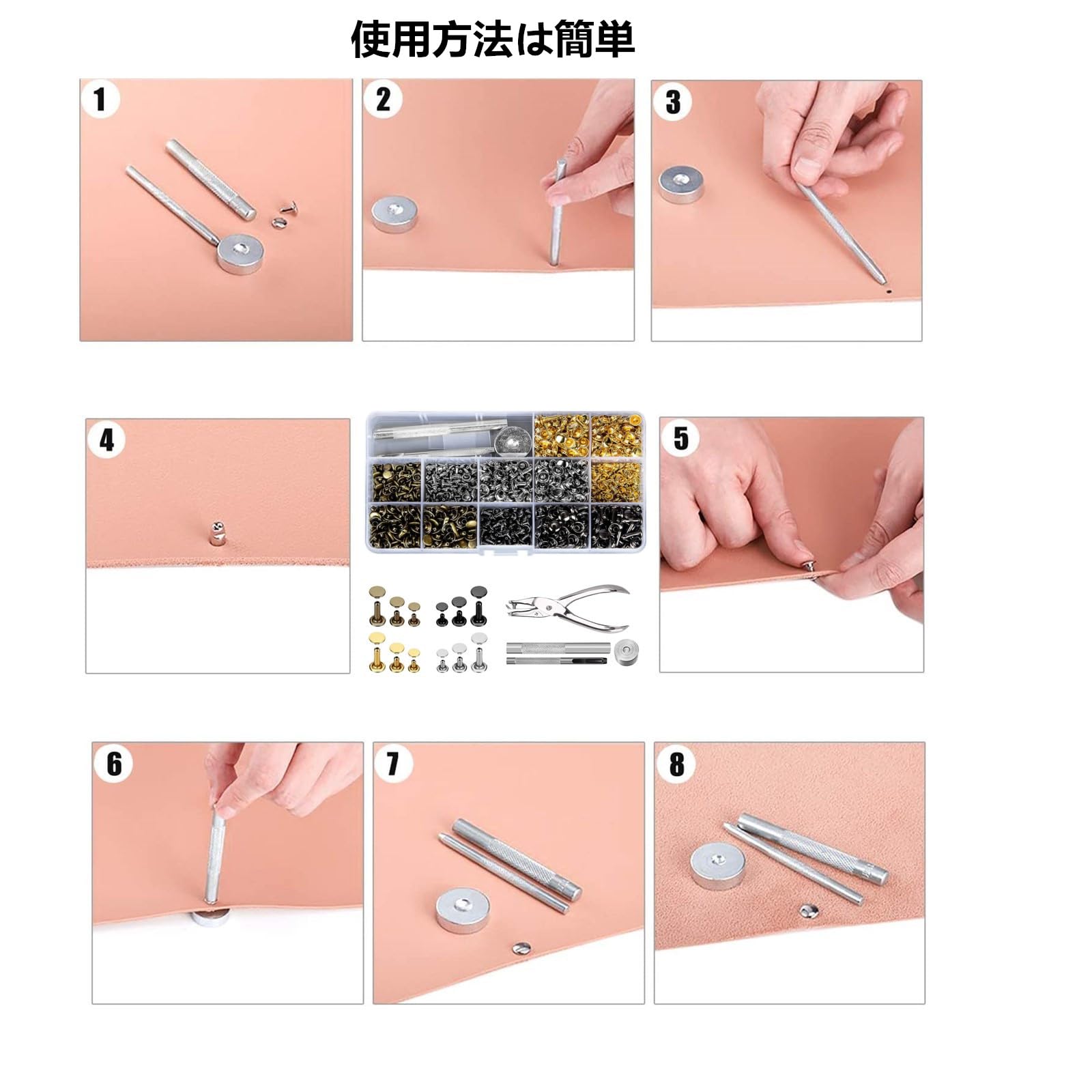 使用方法は簡単

1

2

3

4

5

6

7

8