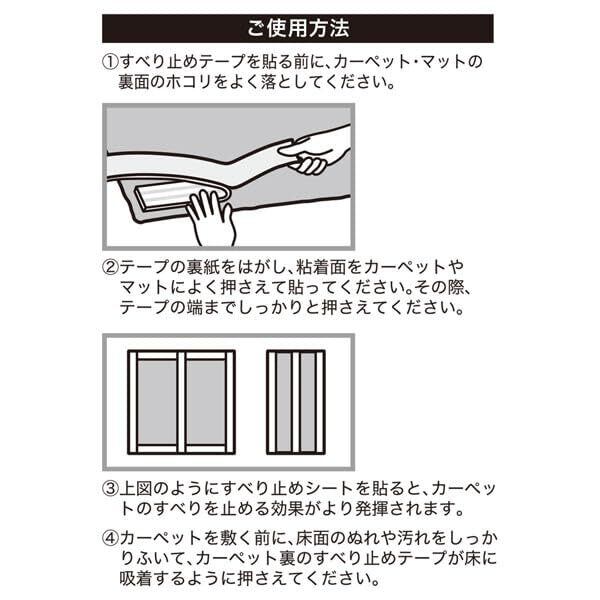 ご使用方法

①すべり止めテープを貼る前に、カーペット・マットの裏面のホコリをよく落としてください。

②テープの裏紙をはがし、粘着面をカーペットやマットによく押さえて貼ってください。その際、テープの端までしっかりと押さえてください。

③上図のようにすべり止めシートを貼ると、カーペットのすべりを止める効果がより発揮されます。

④カーペットを敷く前に、床面のぬれや汚れをしっかりふいて、カーペット裏のすべり止めテープが床に吸着するように押さえてください。