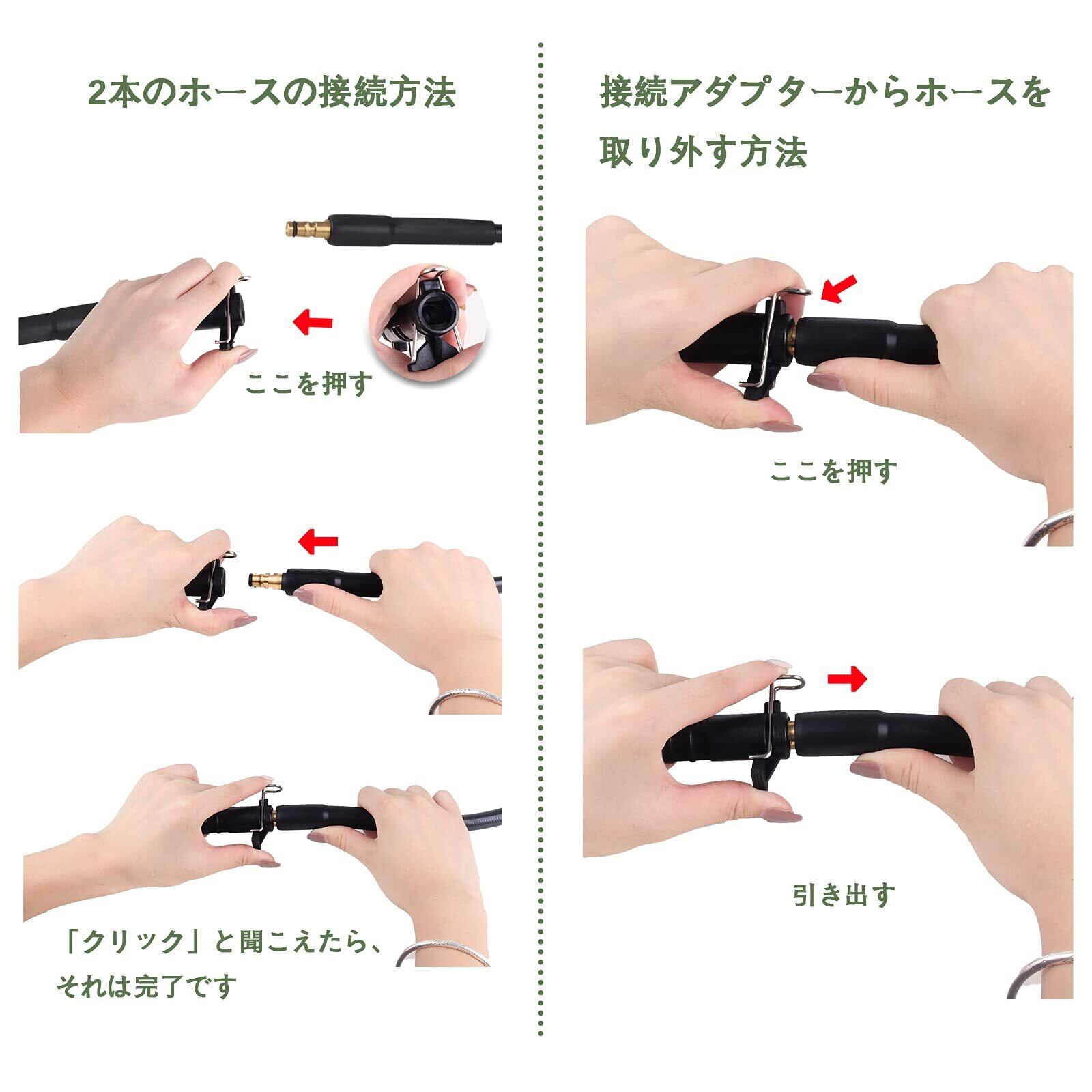 2本のホースの接続方法

ここを押す

「クリック」と聞こえたら、それは完了です

接続アダプターからホースを取り外す方法

ここを押す

引き出す