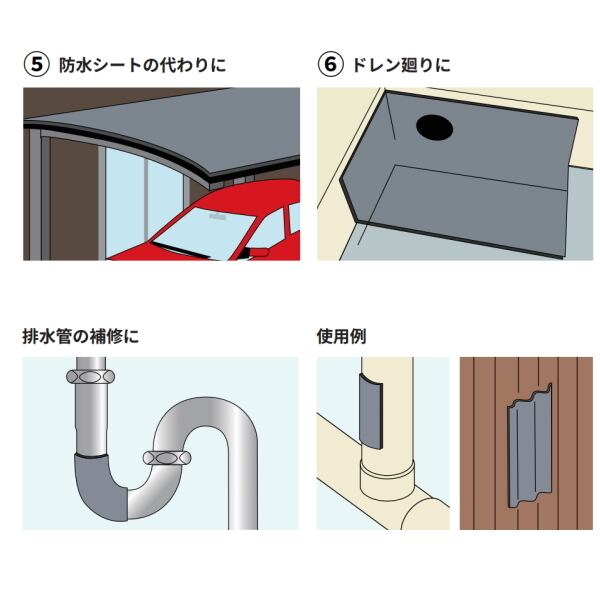 ⑤ 防水シートの代わりに

⑥ ドレン廻りに

排水管の補修に

使用例