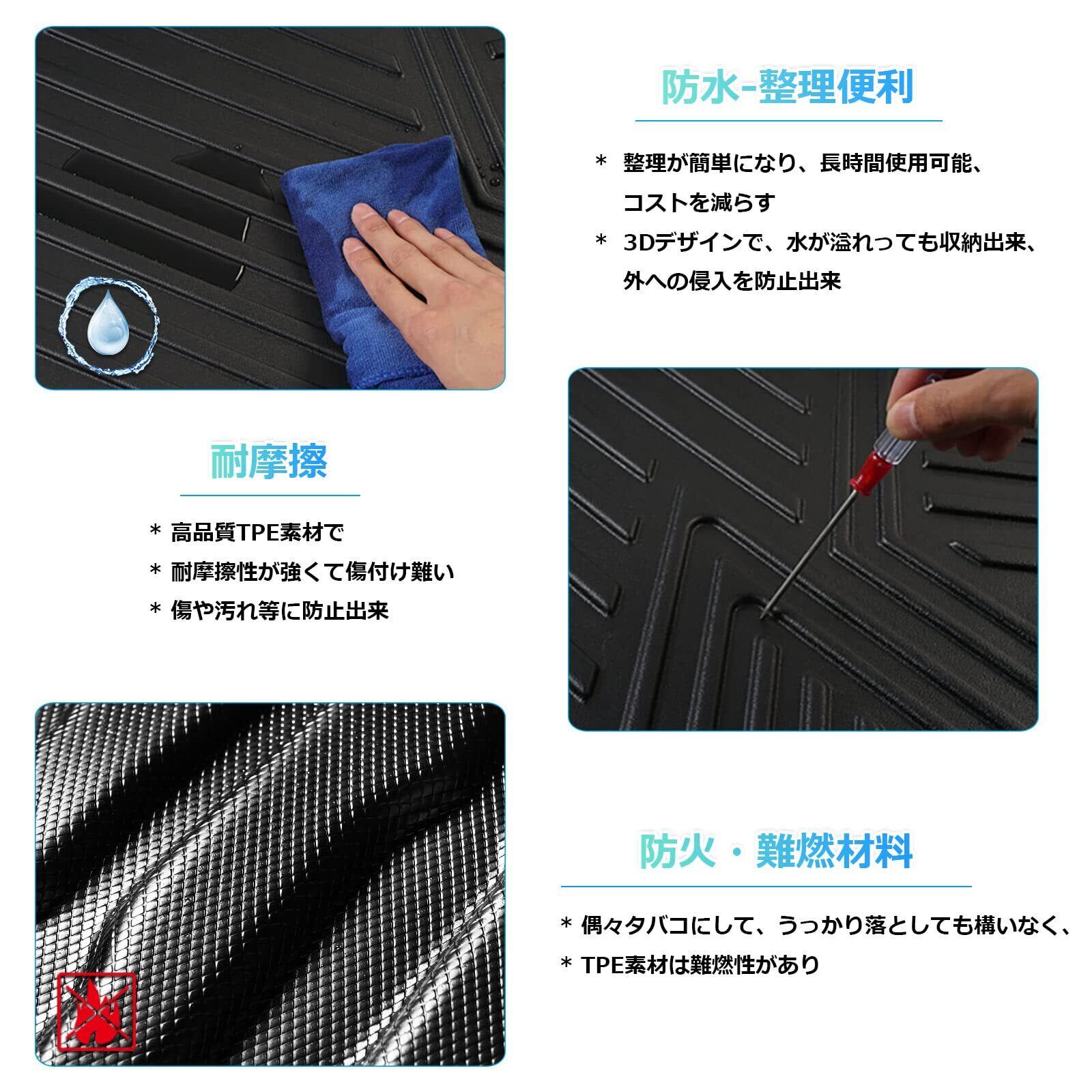 防水-整理便利

* 整理が簡単になり、長時間使用可能、コストを減らす

* 3Dデザインで、水が溢れっても収納出来、外への侵入を防止出来

耐摩擦

* 高品質TPE素材で

* 耐摩擦性が強くて傷付け難い

* 傷や汚れ等に防止出来

防火・難燃材料

* 偶々タバコにして、うっかり落としても構いなく、

* TPE素材は難燃性があり