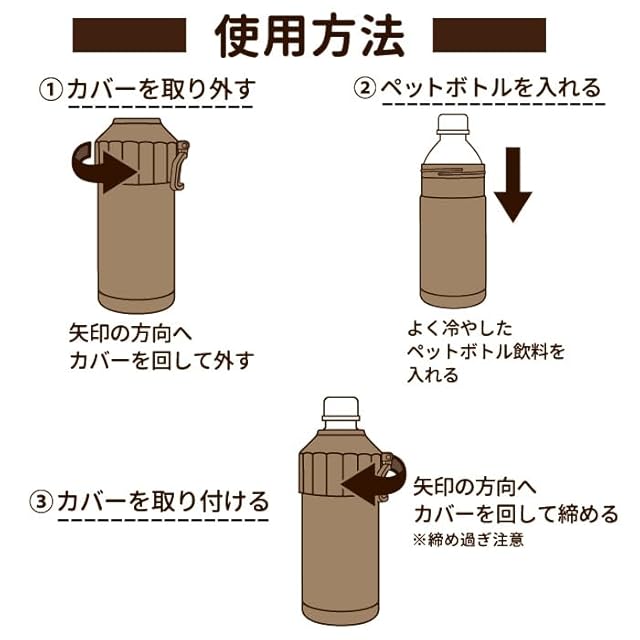 使用方法

①カバーを取り外す

矢印の方向へ
カバーを回して外す

②ペットボトルを入れる

よく冷やした
ペットボトル飲料を
入れる

③カバーを取り付ける

矢印の方向へ
カバーを回して締める
※締め過ぎ注意