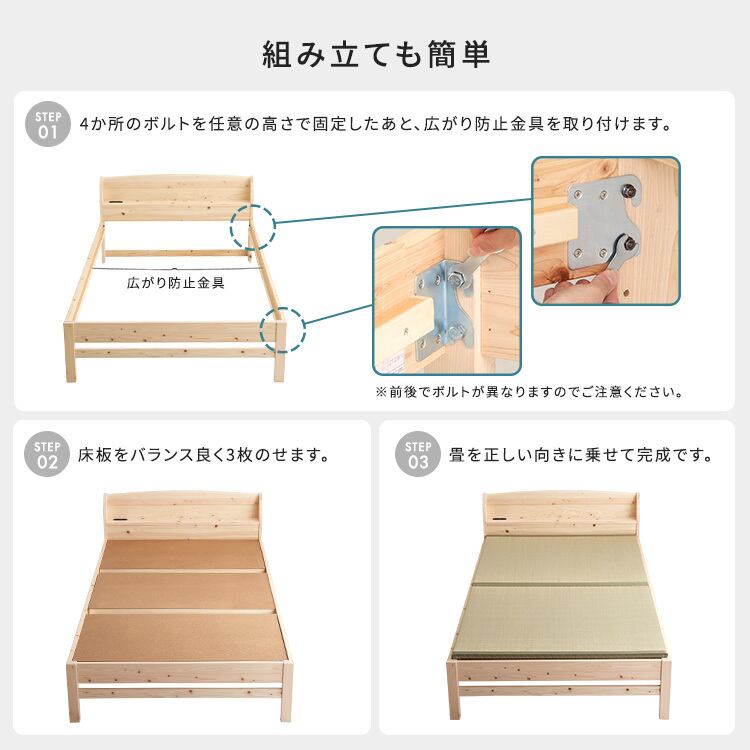 組み立ても簡単

STEP 01
4か所のボルトを任意の高さで固定したあと、広がり防止金具を取り付けます。

広がり防止金具

※前後でボルトが異なりますのでご注意ください。

STEP 02
床板をバランス良く3枚のせます。

STEP 03
畳を正しい向きに乗せて完成です。