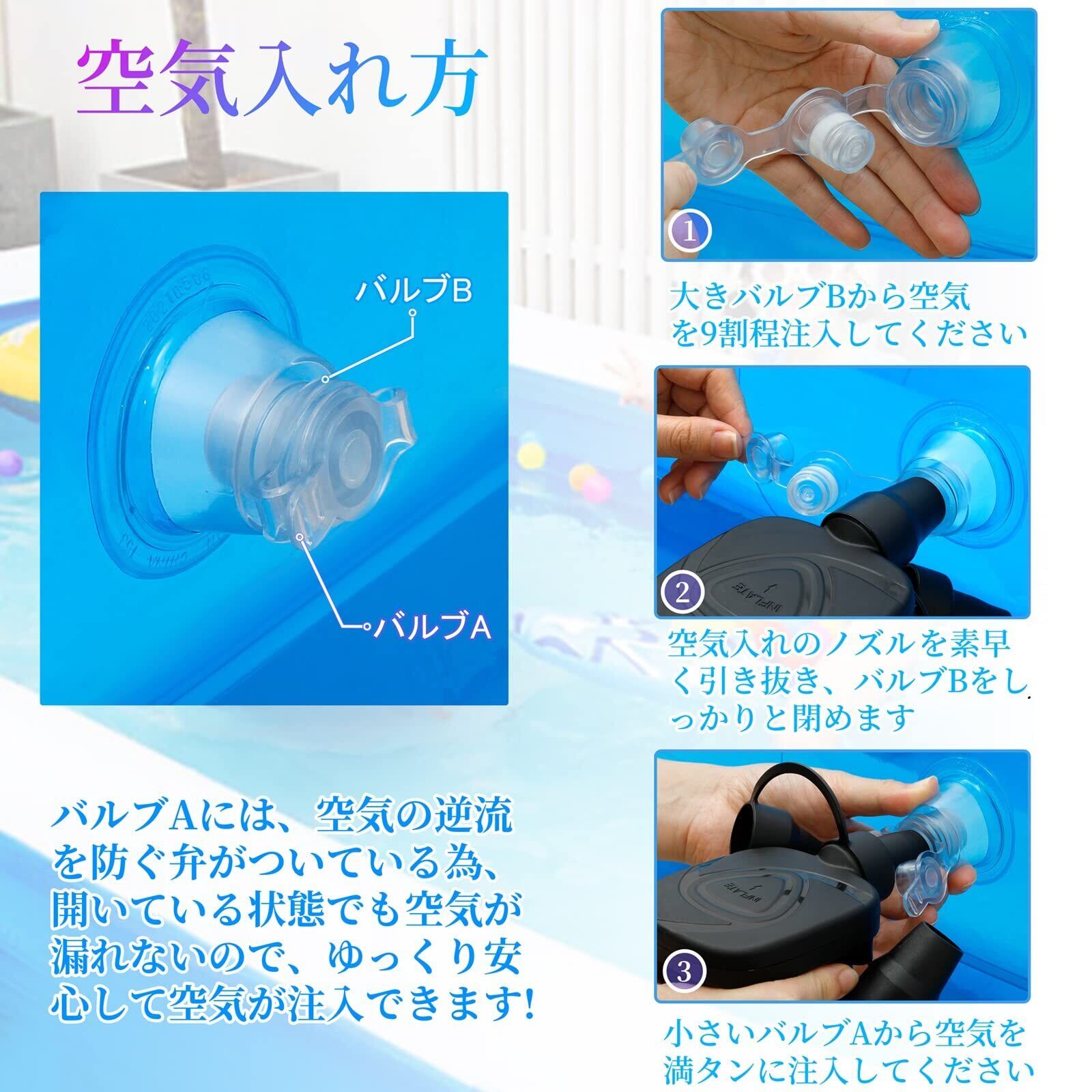 空気入れ方

バルブB

バルブA

バルブAには、空気の逆流を防ぐ弁がついている為、開いている状態でも空気が漏れないので、ゆっくり安心して空気が注入できます!

①

大きバルブBから空気を9割程注入してください

②

INFLATE

空気入れのノズルを素早く引き抜き、バルブBをしっかりと閉めます

③

INFLATE

小さいバルブAから空気を満タンに注入してください