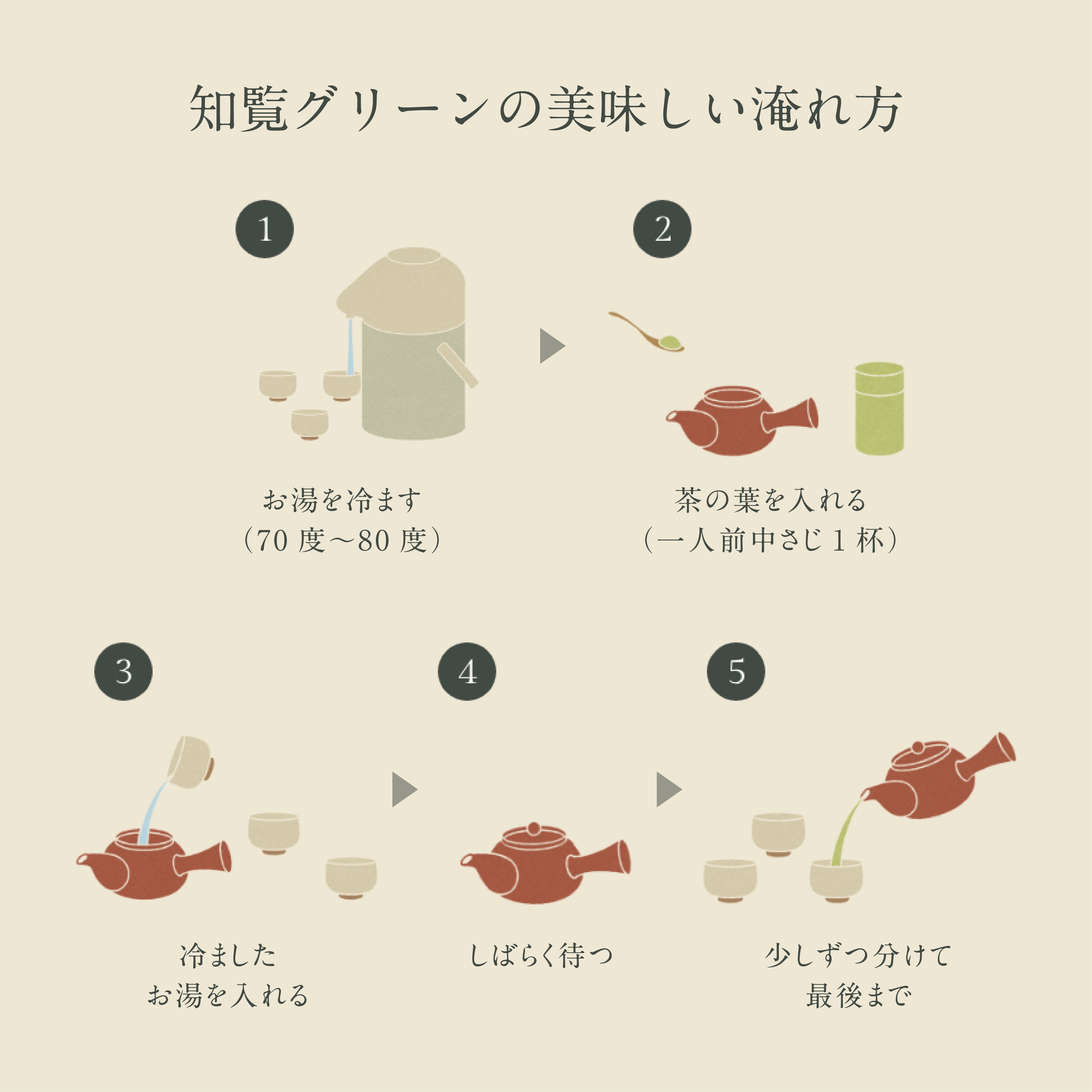 知覧グリーンの美味しい淹れ方

1

お湯を冷ます
（70 度〜80 度）

2

茶の葉を入れる
（一人前中さじ 1 杯）

3

冷ました
お湯を入れる

4

しばらく待つ

5

少しずつ分けて
最後まで