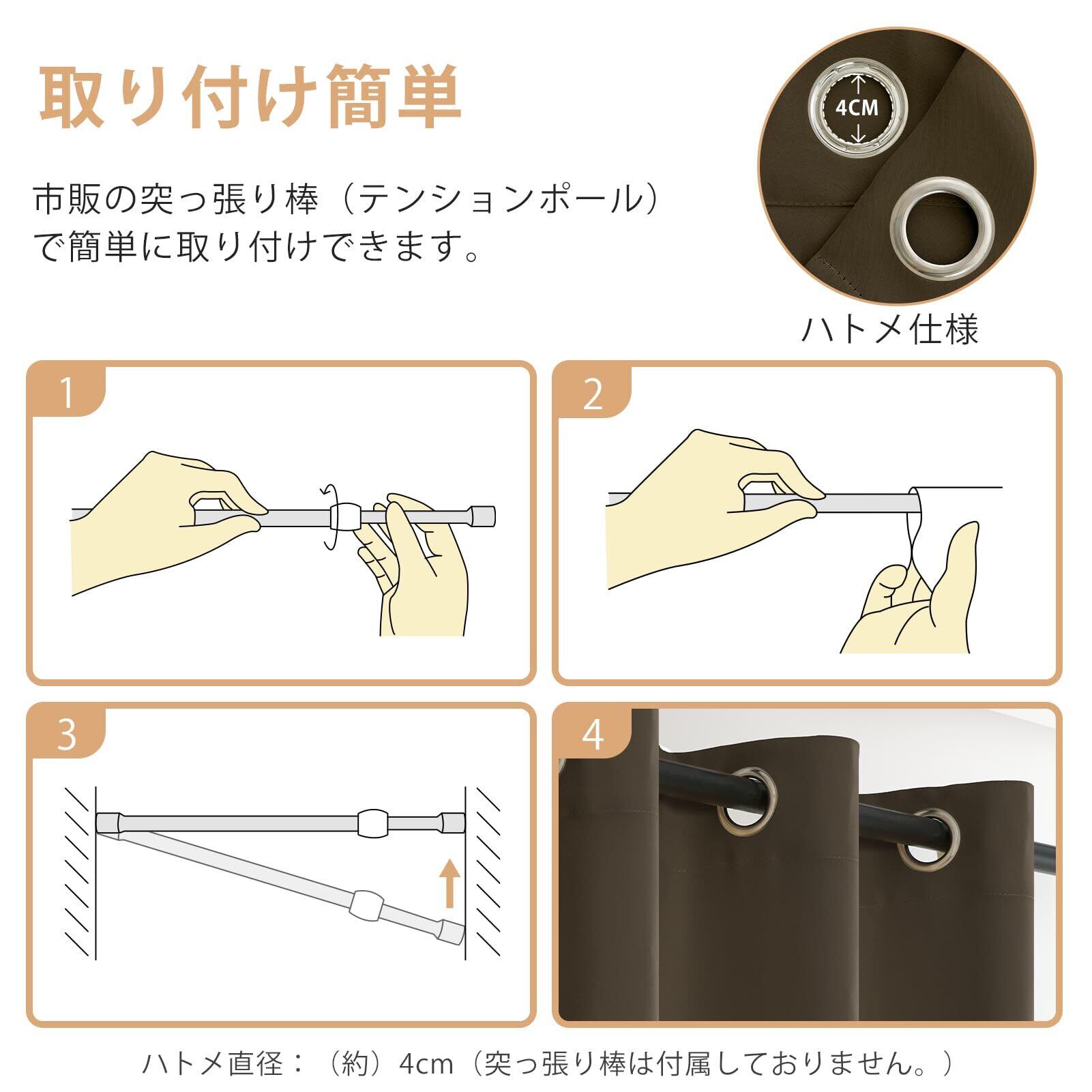 取り付け簡単

市販の突っ張り棒（テンションポール）で簡単に取り付けできます。

4CM

ハトメ仕様

1

2

3

4

ハトメ直径：（約）4cm（突っ張り棒は付属しておりません。）