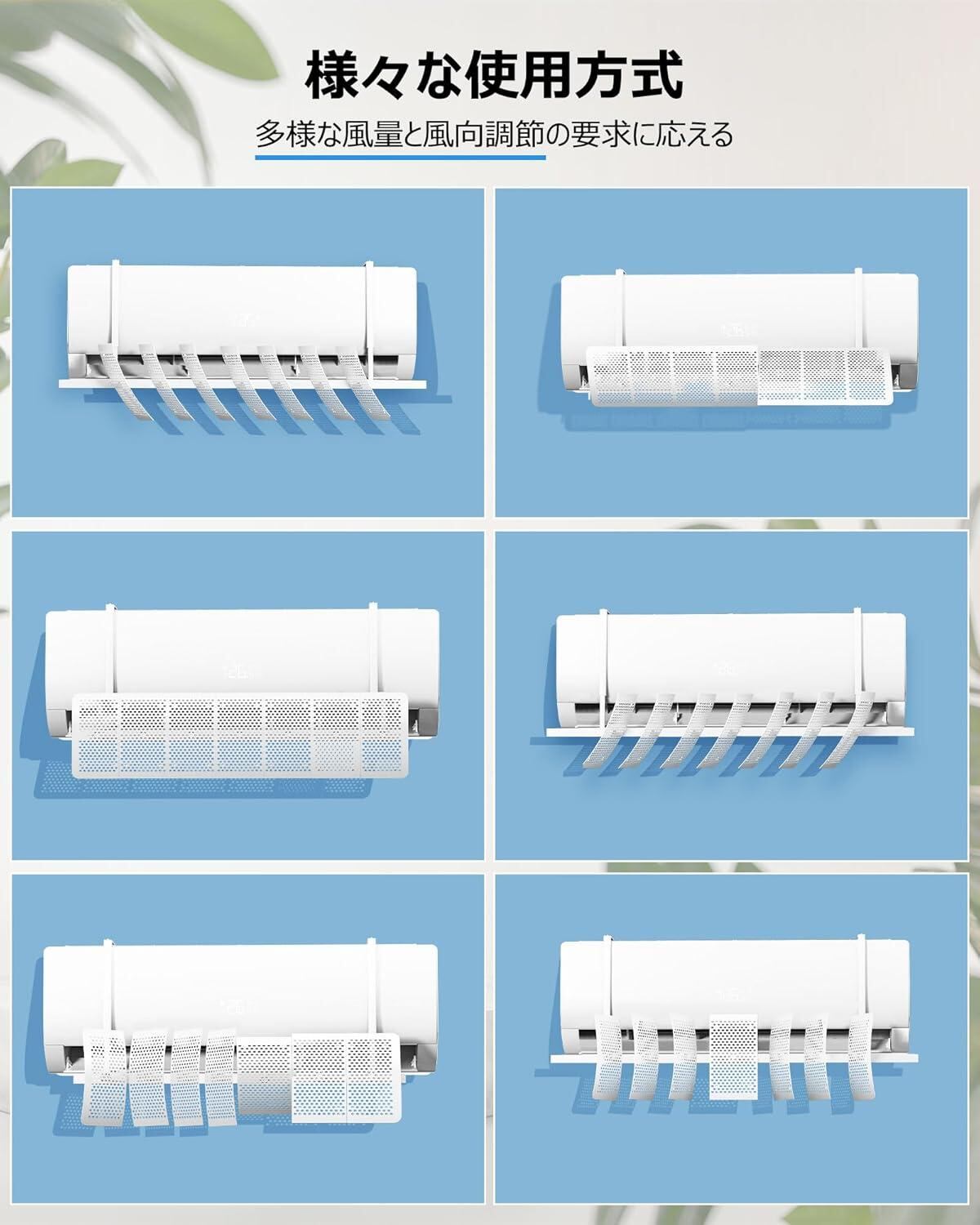 様々な使用方式

多様な風量と風向調節の要求に応える