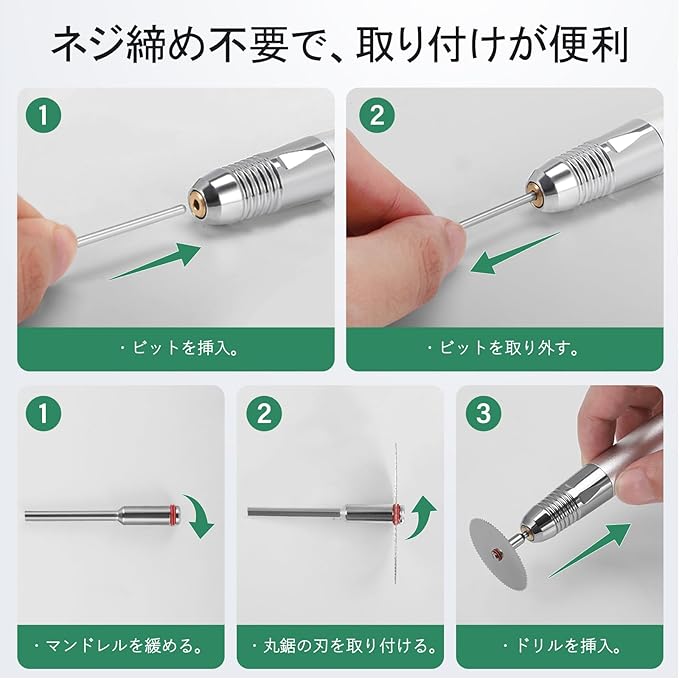 ネジ締め不要で、取り付けが便利

1

・ビットを挿入。

2

・ビットを取り外す。

1

・マンドレルを緩める。

2

・丸鋸の刃を取り付ける。

3

・ドリルを挿入。