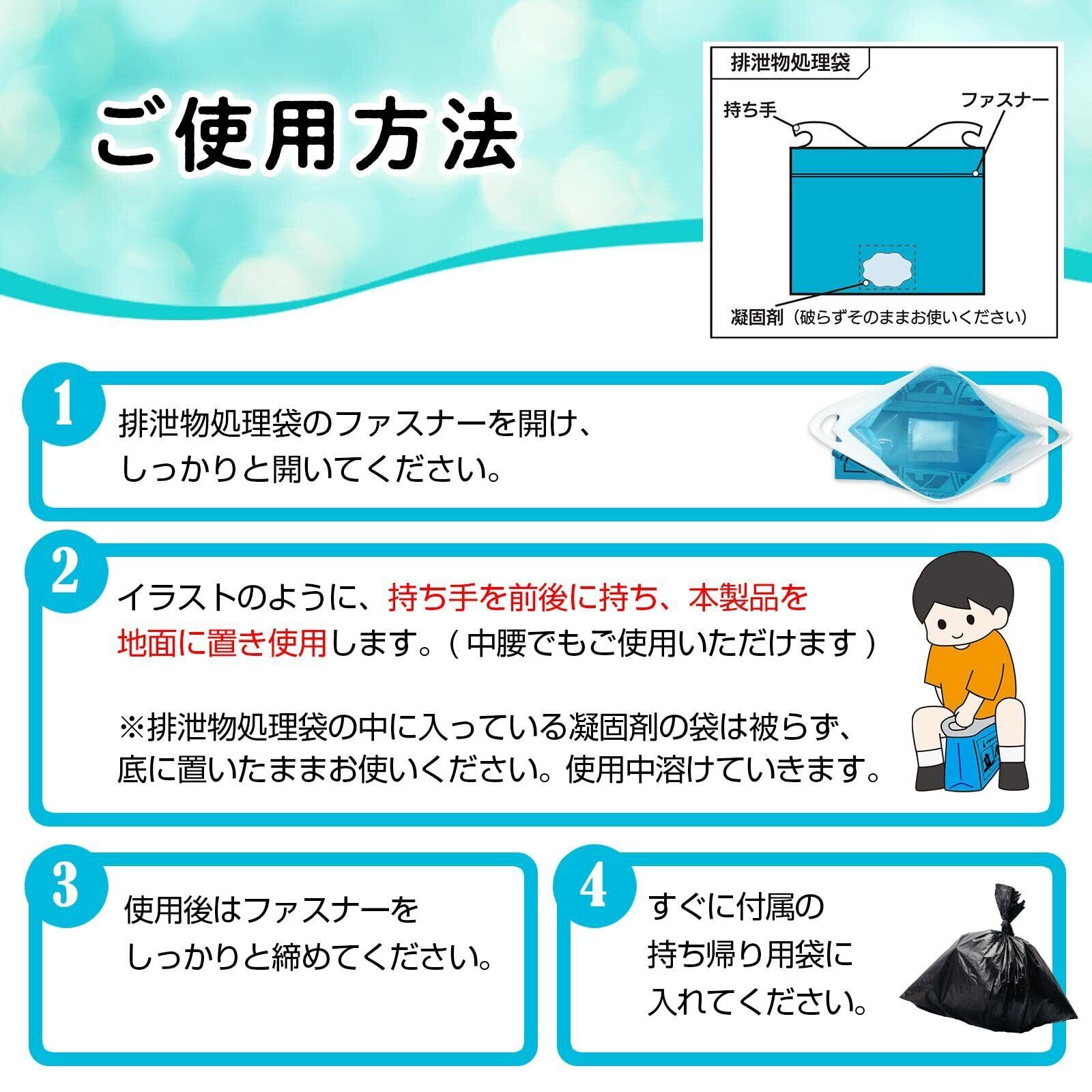 ご使用方法

排泄物処理袋

持ち手

ファスナー

凝固剤（破らずそのままお使いください）

1

排泄物処理袋のファスナーを開け、しっかりと開いてください。

2

イラストのように、持ち手を前後に持ち、本製品を地面に置き使用します。（中腰でもご使用いただけます）

※排泄物処理袋の中に入っている凝固剤の袋は被らず、底に置いたままお使いください。使用中溶けていきます。

3

使用後はファスナーをしっかりと締めてください。

4

すぐに付属の持ち帰り用袋に入れてください。