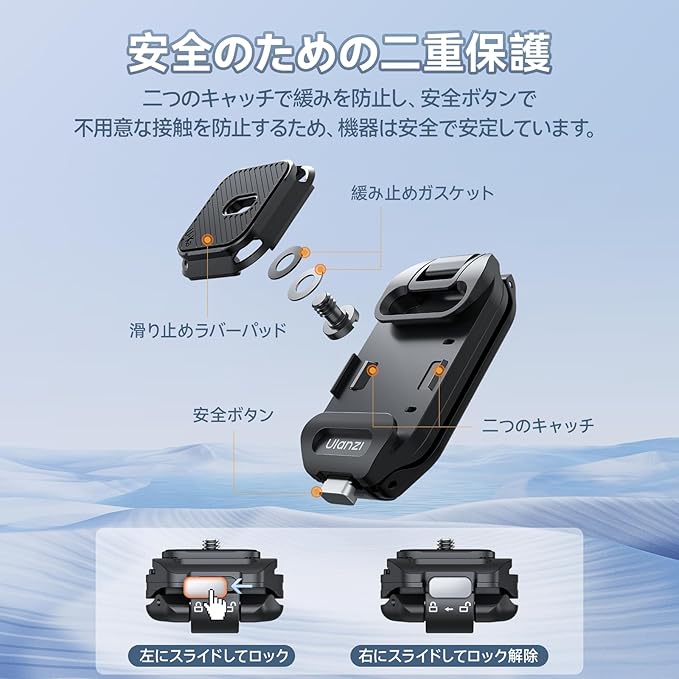 安全のための二重保護

二つのキャッチで緩みを防止し、安全ボタンで不用意な接触を防止するため、機器は安全で安定しています。

緩み止めガスケット

滑り止めラバーパッド

安全ボタン

二つのキャッチ

Ulanzi

左にスライドしてロック

右にスライドしてロック解除