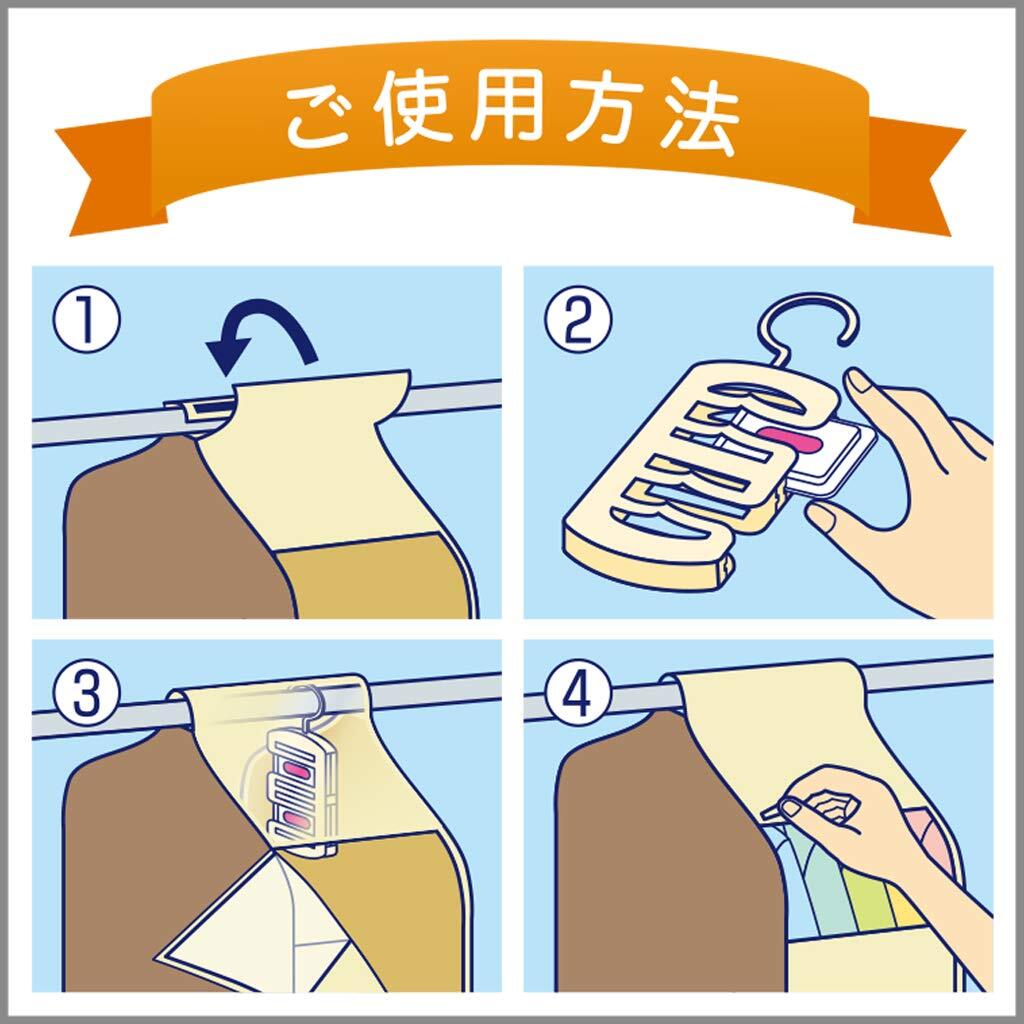 ご使用方法

①

②

③

④