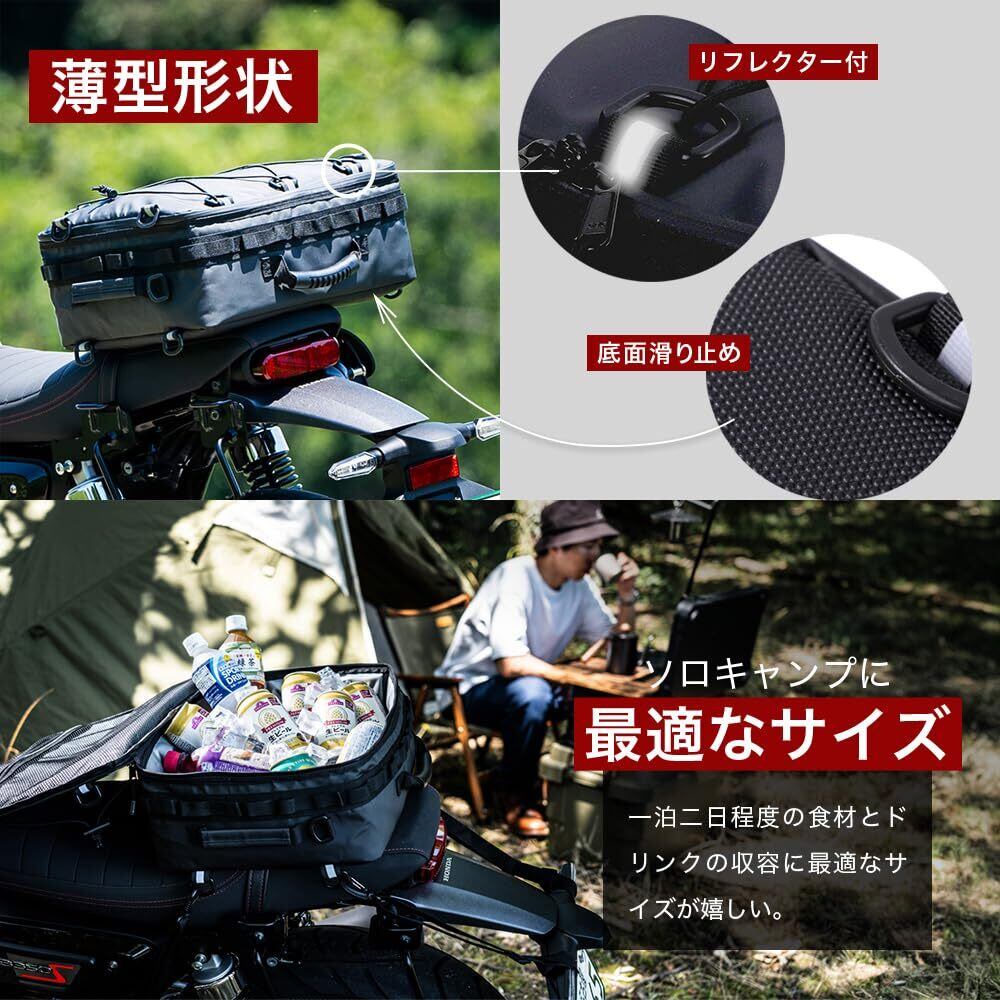 薄型形状

リフレクター付

底面滑り止め

ソロキャンプに
最適なサイズ

一泊二日程度の食材とドリンクの収容に最適なサイズが嬉しい。