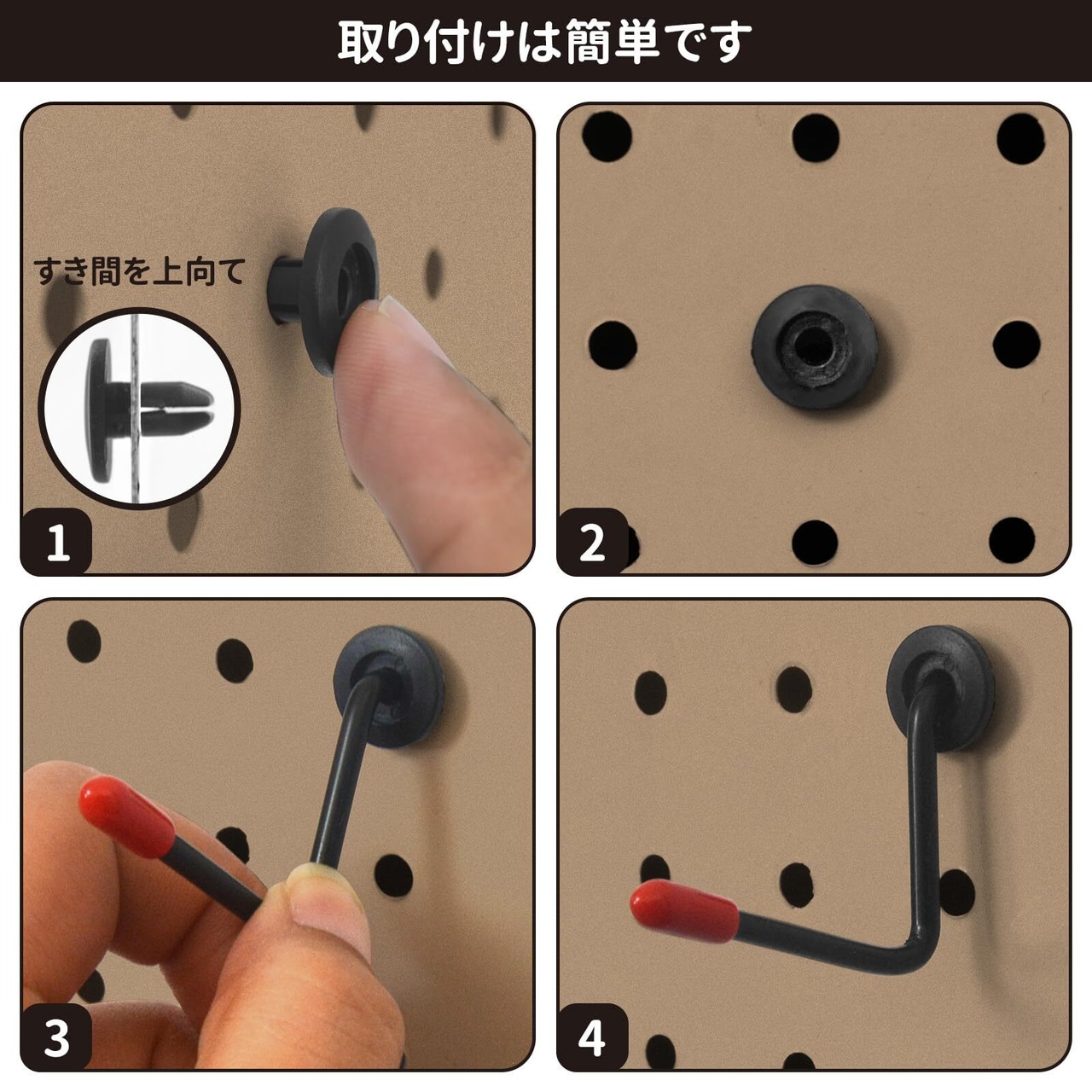 取り付けは簡単です

すき間を上向て

1

2

3

4