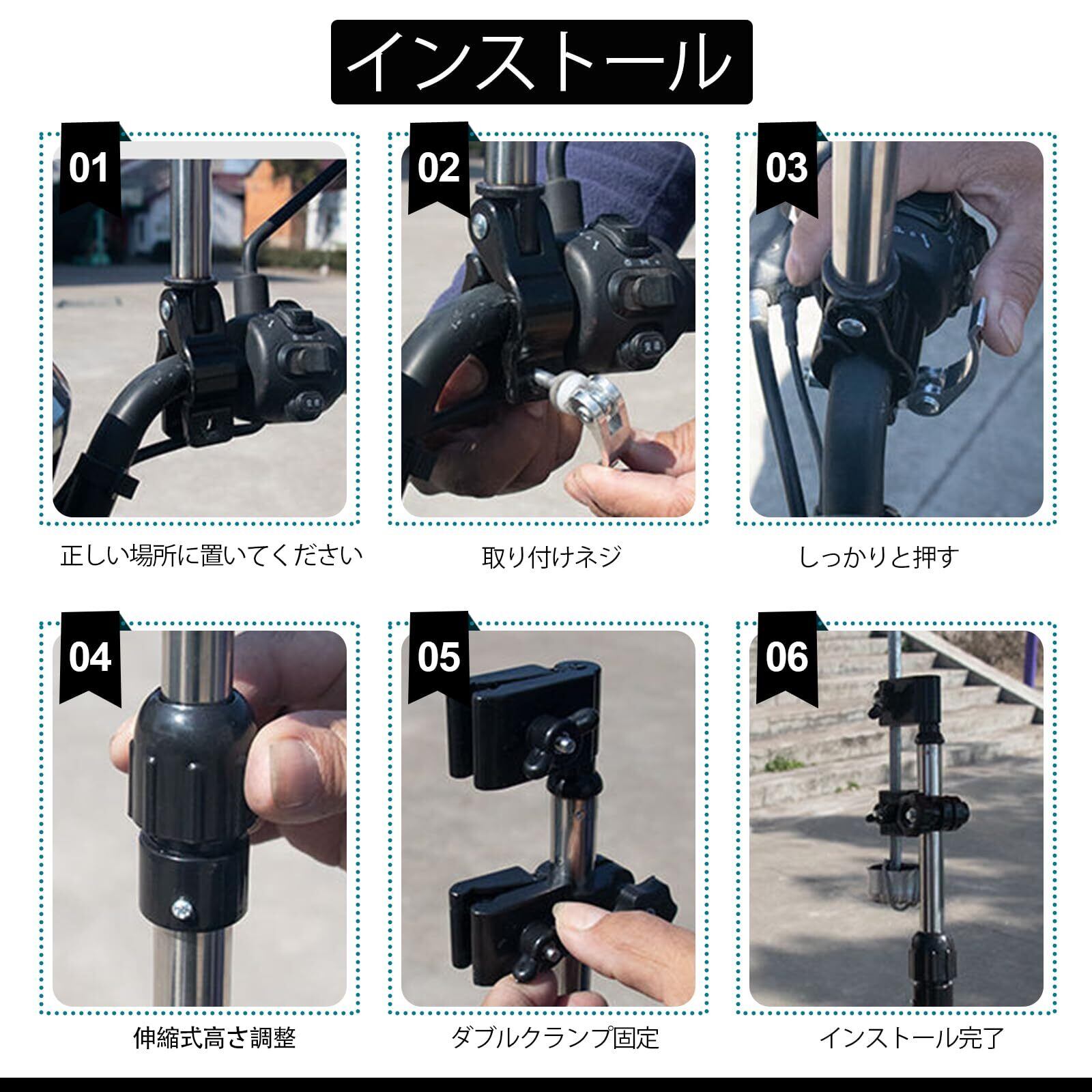 インストール

01
正しい場所に置いてください

02
取り付けネジ

03
しっかりと押す

04
伸縮式高さ調整

05
ダブルクランプ固定

06
インストール完了