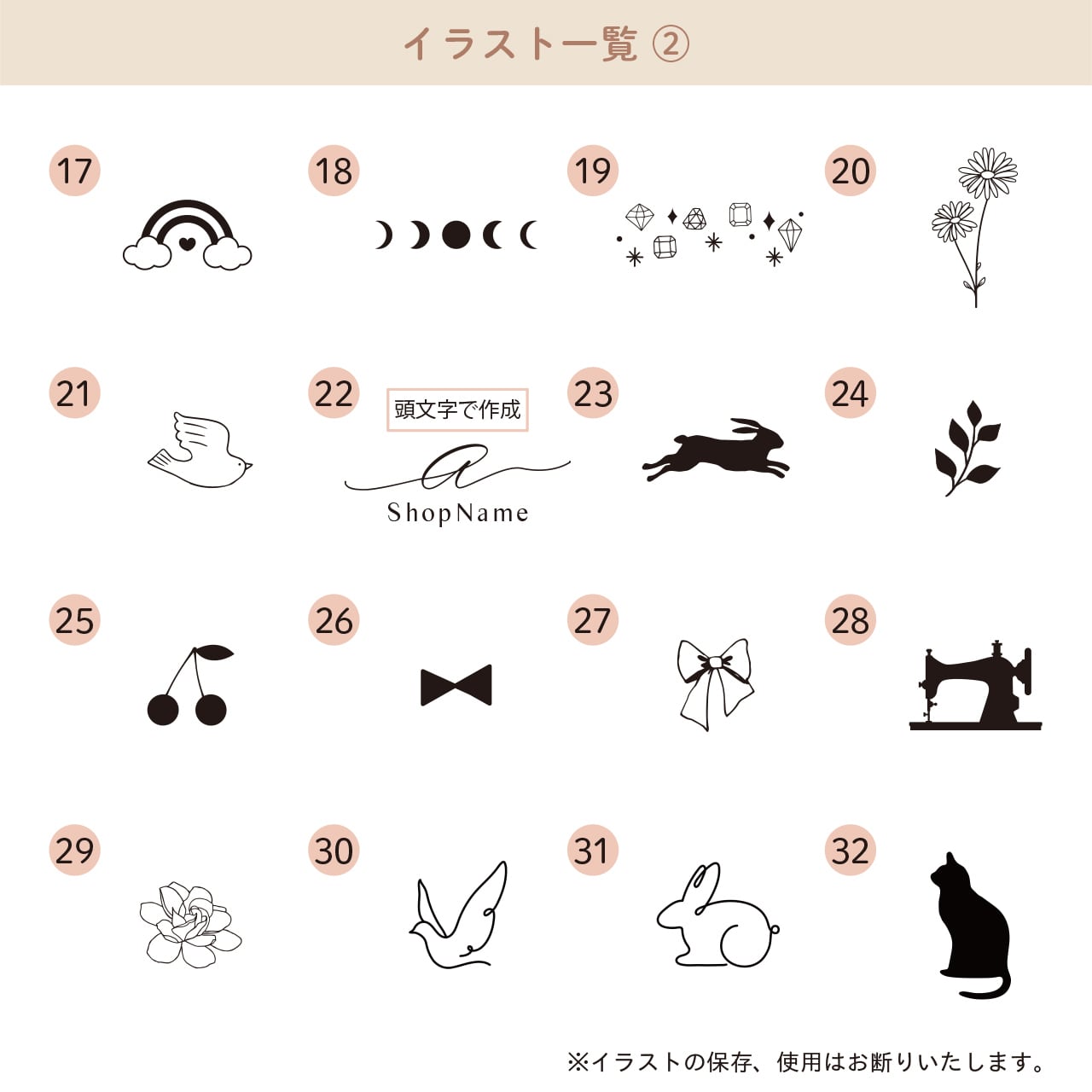 イラスト一覧 ②

17

18

19

20

21

22
頭文字で作成
a
ShopName

23

24

25

26

27

28

29

30

31

32

※イラストの保存、使用はお断りいたします。