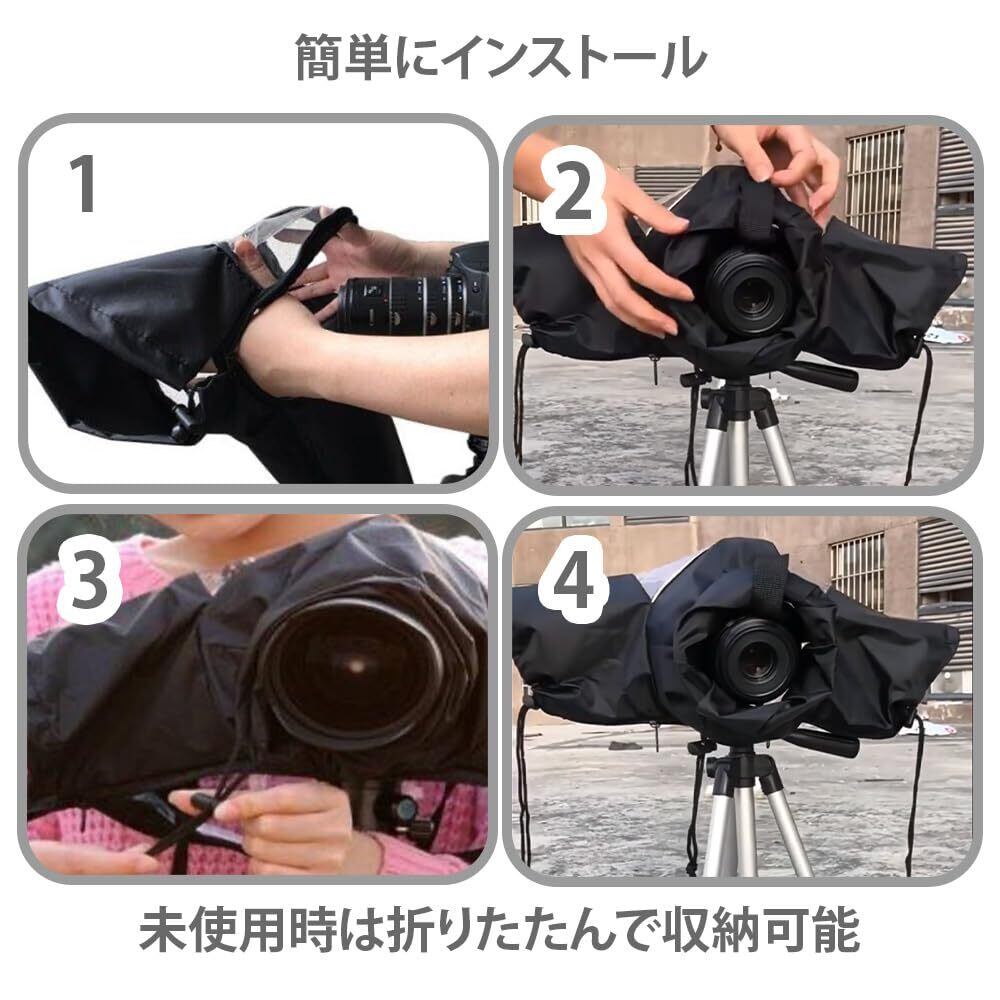 簡単にインストール

1

2

3

4

未使用時は折りたたんで収納可能